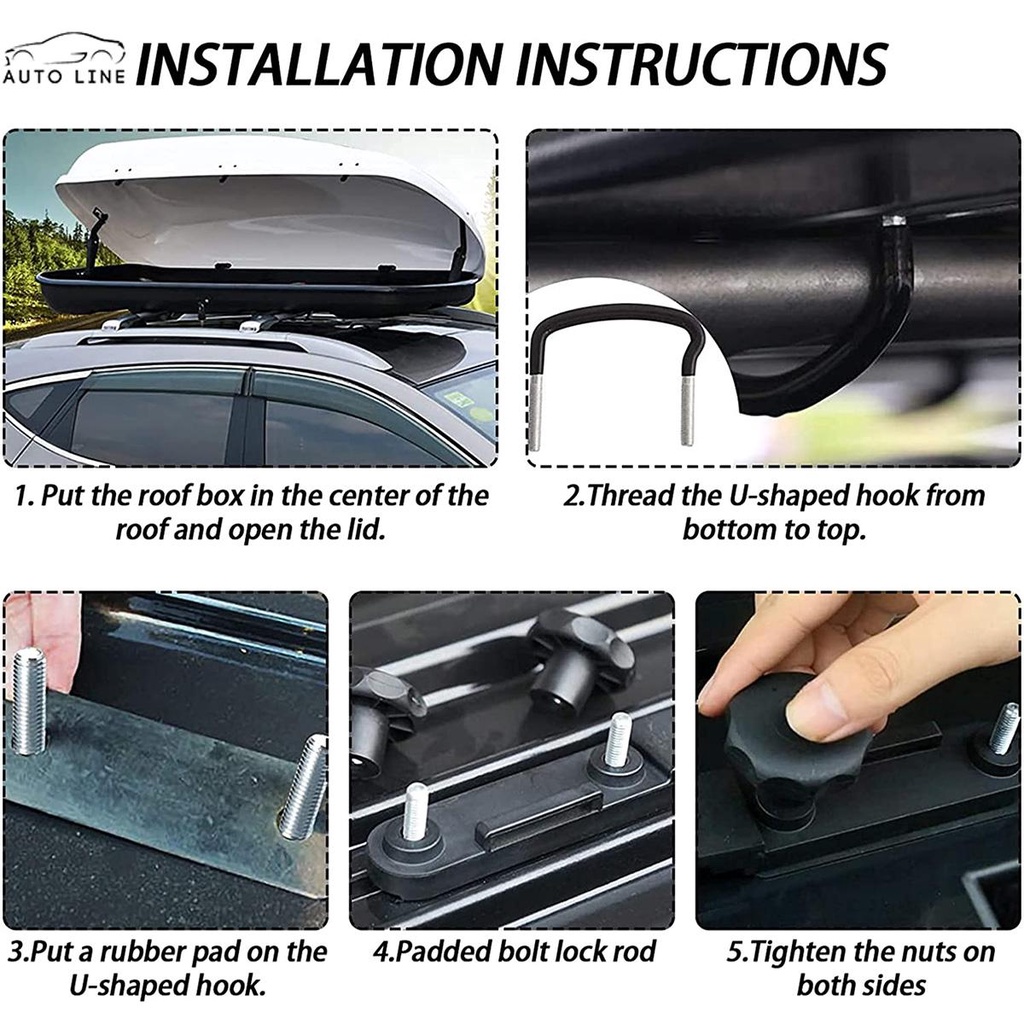 AUTO LINE INSTALLATION INSTRUCTIONS

1. Put the roof box in the center of the roof and open the lid.

2.Thread the U-shaped hook from bottom to top.

3.Put a rubber pad on the U-shaped hook.

4.Padded bolt lock rod

5.Tighten the nuts on both sides