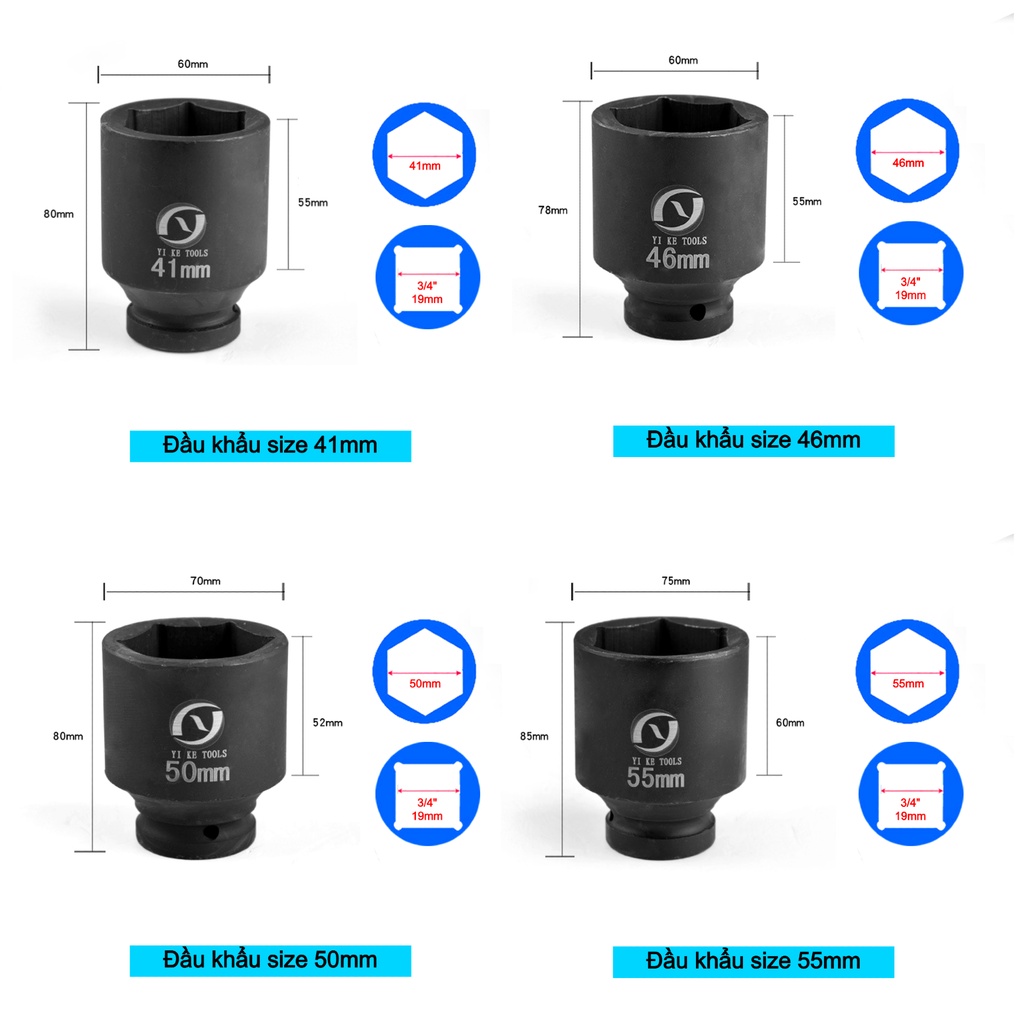 60mm

80mm

55mm

YI KE TOOLS
41mm

41mm

3/4"
19mm

Đầu khẩu size 41mm

60mm

78mm

55mm

YI KE TOOLS
46mm

46mm

3/4"
19mm

Đầu khẩu size 46mm

70mm

80mm

52mm

YI KE TOOLS
50mm

50mm

3/4"
19mm

Đầu khẩu size 50mm

75mm

85mm

60mm

YI KE TOOLS
55mm

55mm

3/4"
19mm

Đầu khẩu size 55mm