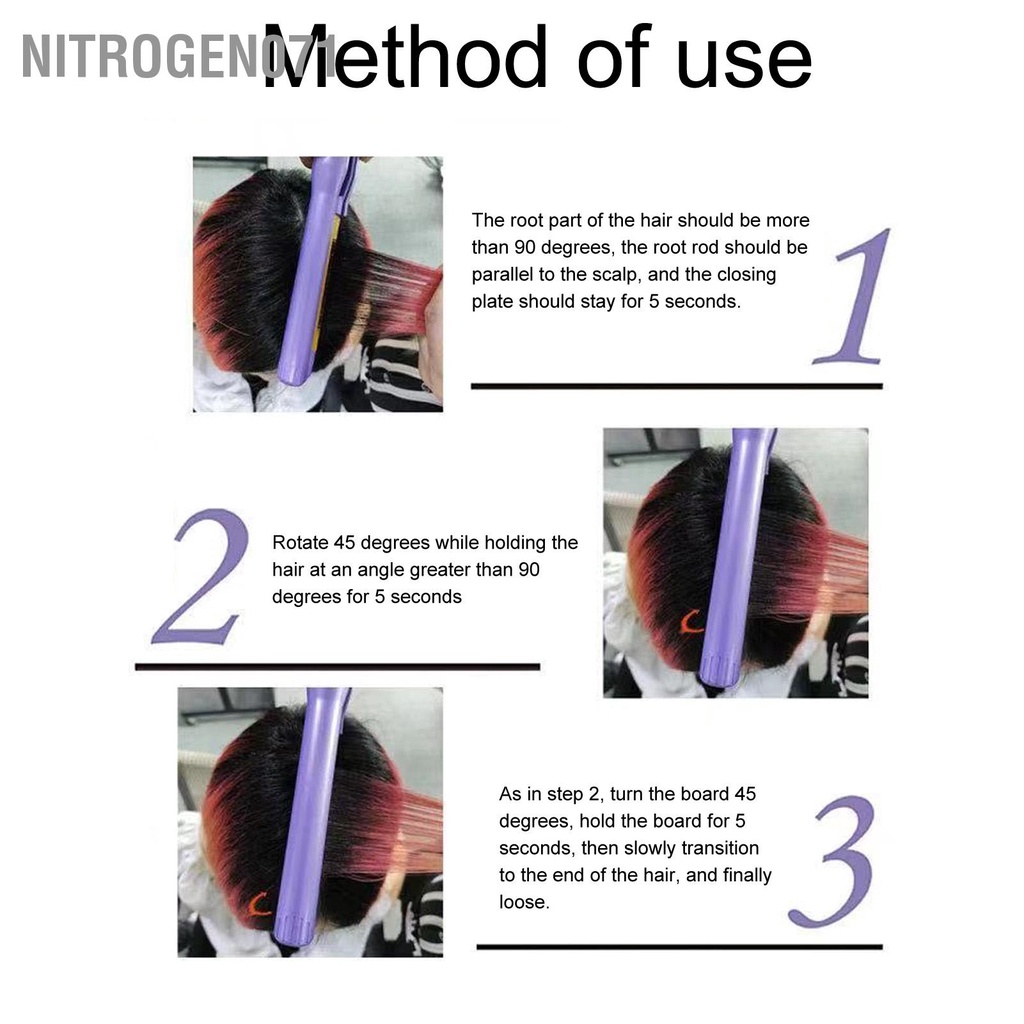 NITROGEN071

Method of use

The root part of the hair should be more than 90 degrees, the root rod should be parallel to the scalp, and the closing plate should stay for 5 seconds.

1

2

Rotate 45 degrees while holding the hair at an angle greater than 90 degrees for 5 seconds

As in step 2, turn the board 45 degrees, hold the board for 5 seconds, then slowly transition to the end of the hair, and finally loose.

3