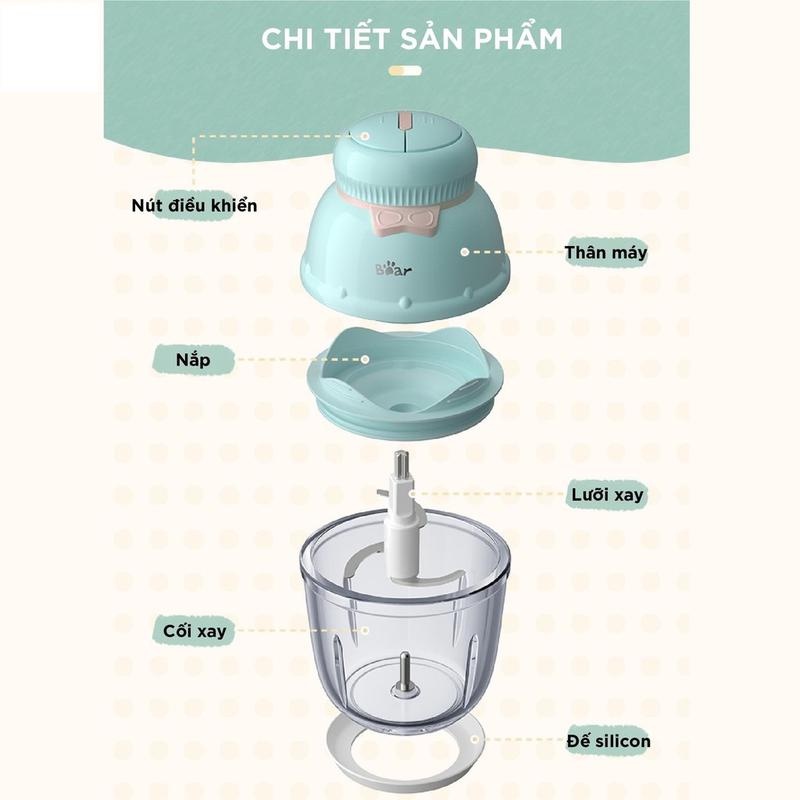 CHI TIẾT SẢN PHẨM

Nút điều khiển

Thân máy

Bear

Nắp

Lưỡi xay

Cối xay

Đế silicon