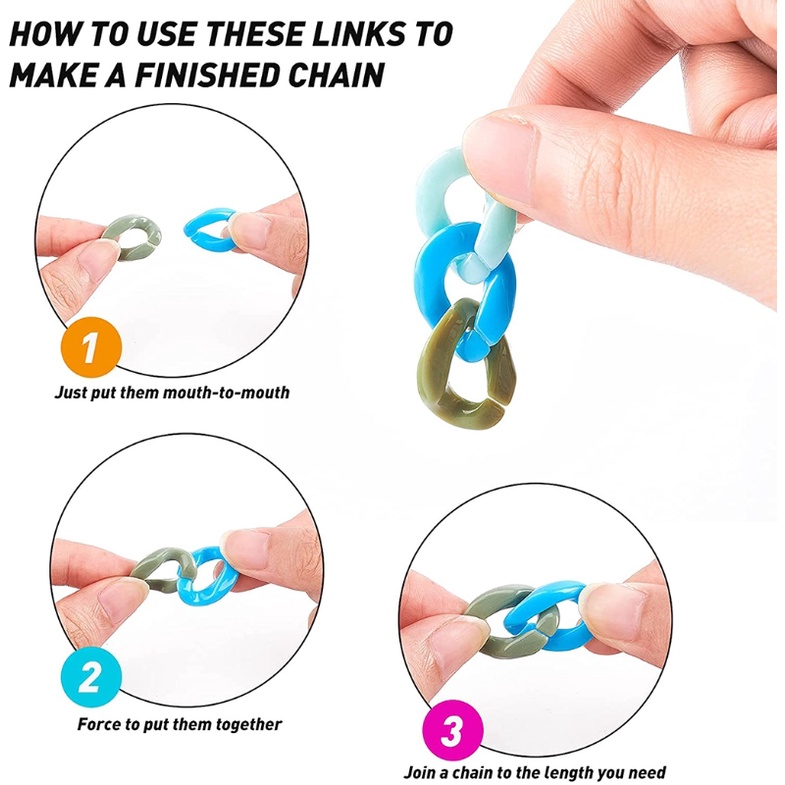 HOW TO USE THESE LINKS TO MAKE A FINISHED CHAIN

1
Just put them mouth-to-mouth

2
Force to put them together

3
Join a chain to the length you need