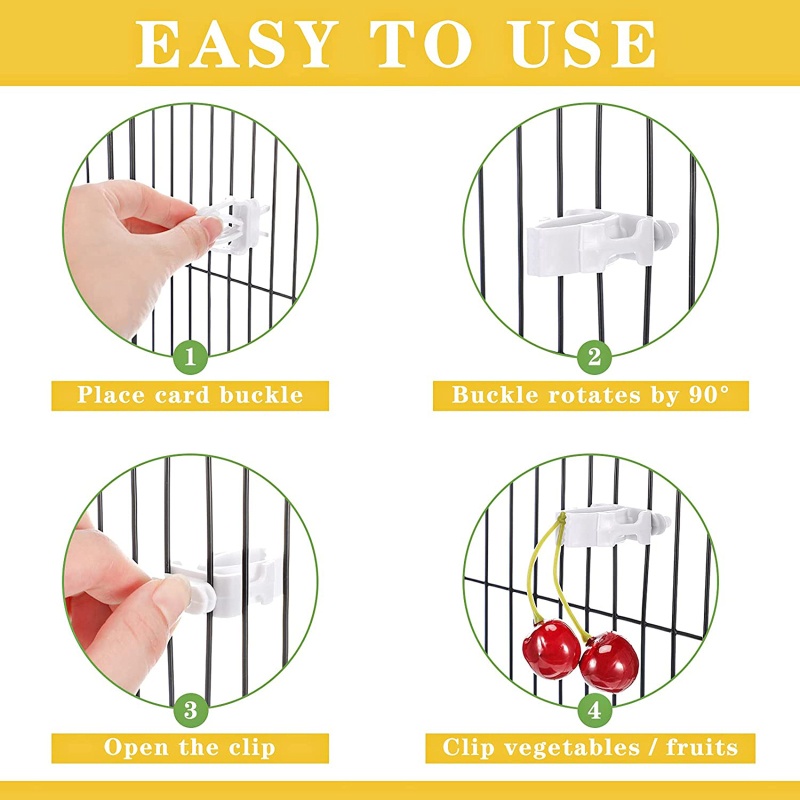 EASY TO USE

1
Place card buckle

2
Buckle rotates by 90°

3
Open the clip

4
Clip vegetables / fruits