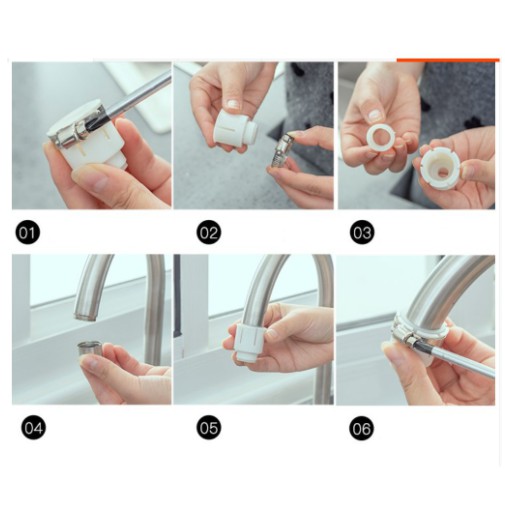 01

02

03

04

05

06