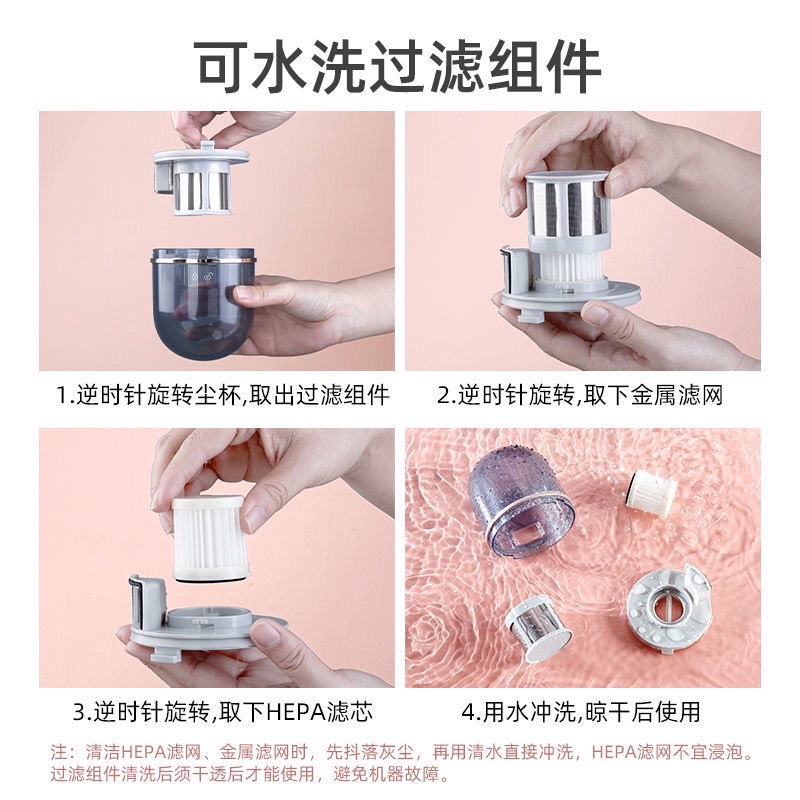 可水洗过滤组件

1.逆时针旋转尘杯,取出过滤组件

2.逆时针旋转,取下金属滤网

3.逆时针旋转,取下HEPA滤芯

4.用水冲洗,晾干后使用

注：清洁HEPA滤网、金属滤网时，先抖落灰尘，再用清水直接冲洗，HEPA滤网不宜浸泡。过滤组件清洗后须干透后才能使用，避免机器故障。