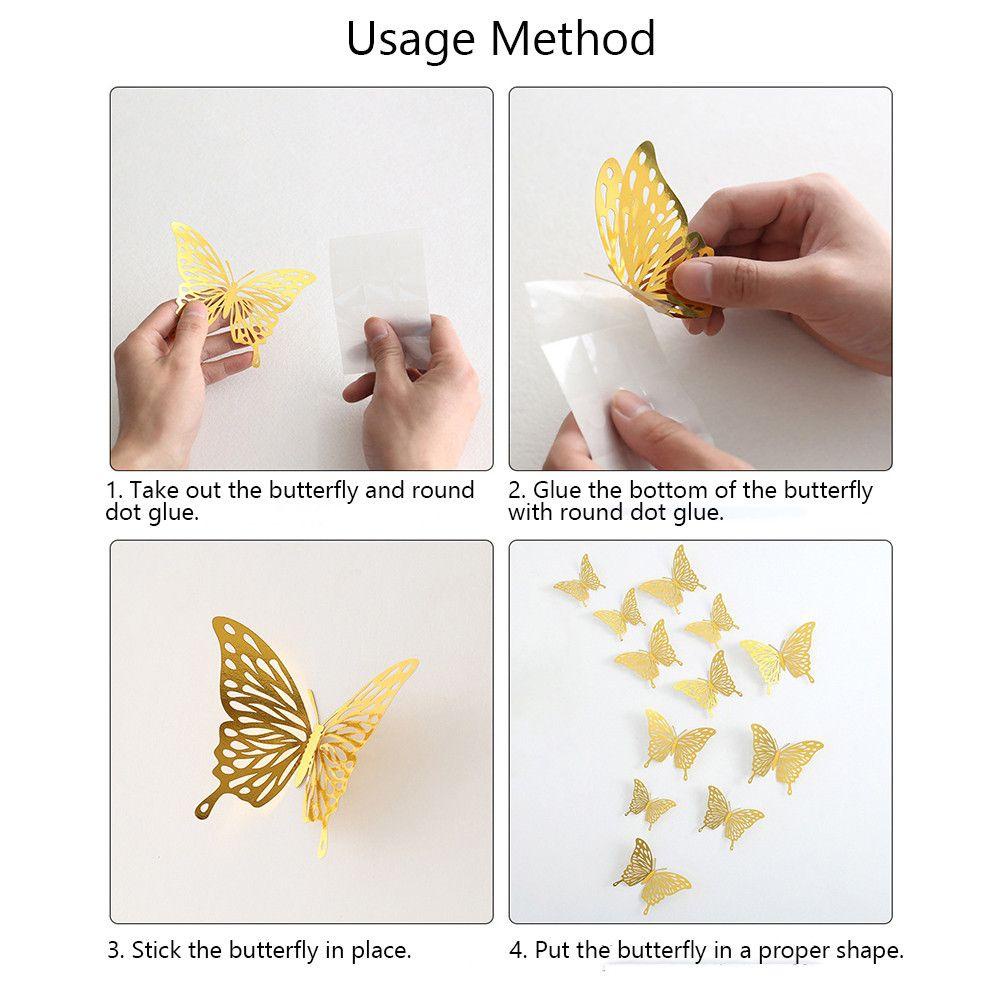 Usage Method

1. Take out the butterfly and round dot glue.

2. Glue the bottom of the butterfly with round dot glue.

3. Stick the butterfly in place.

4. Put the butterfly in a proper shape.