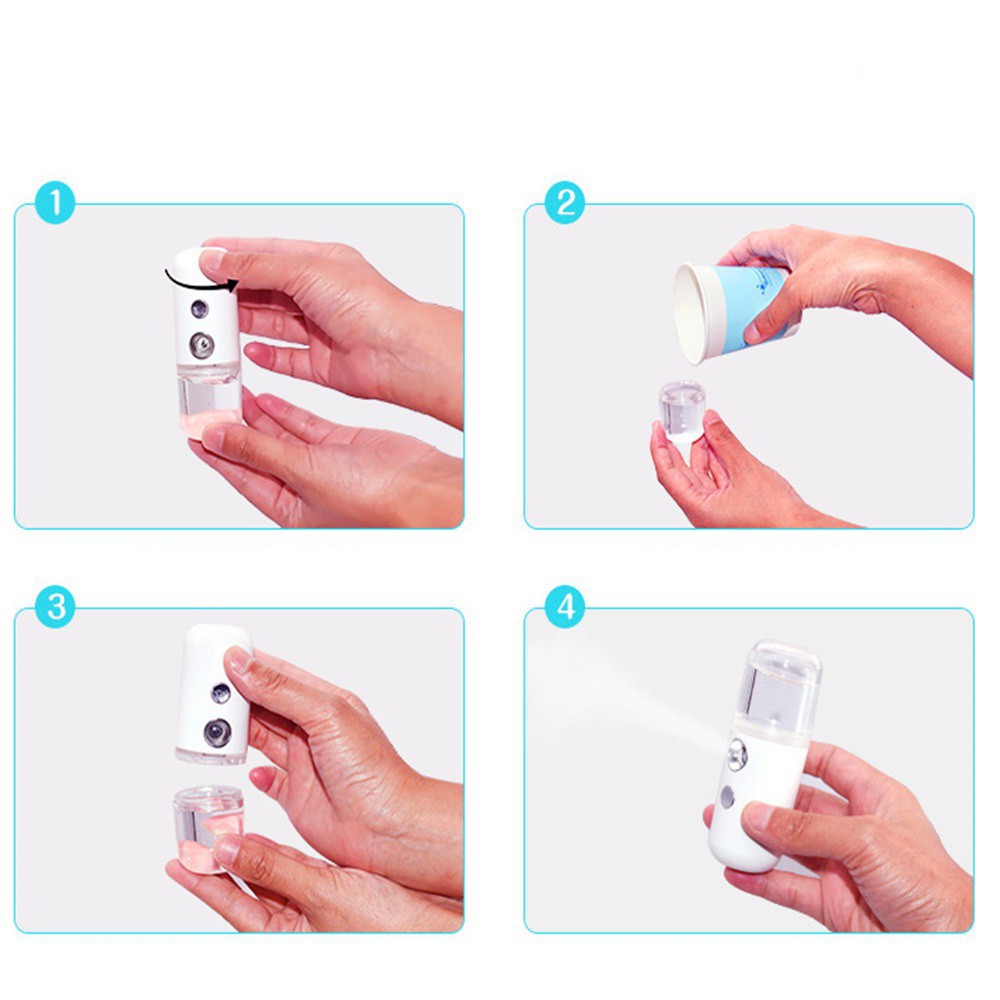 1

2

3

4