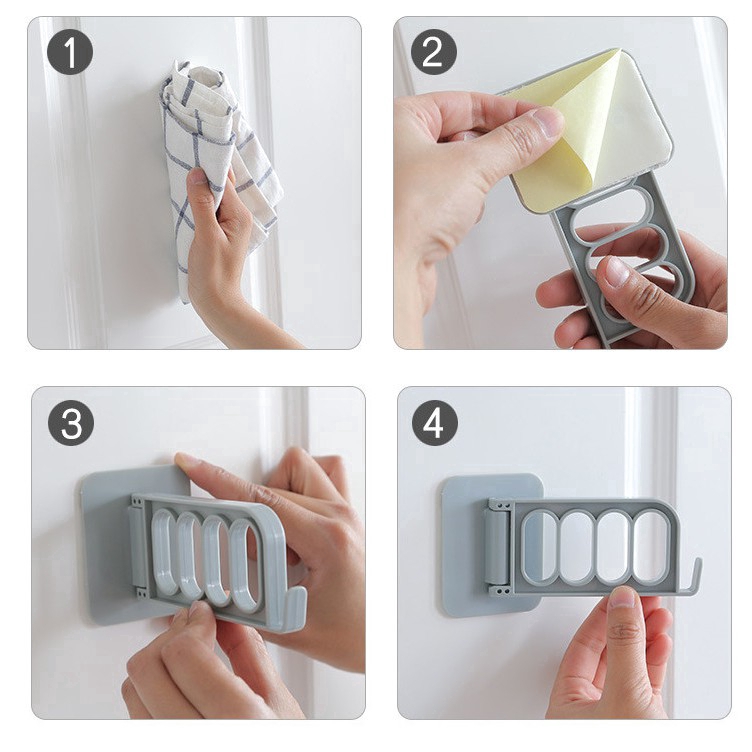 1

2

3

4