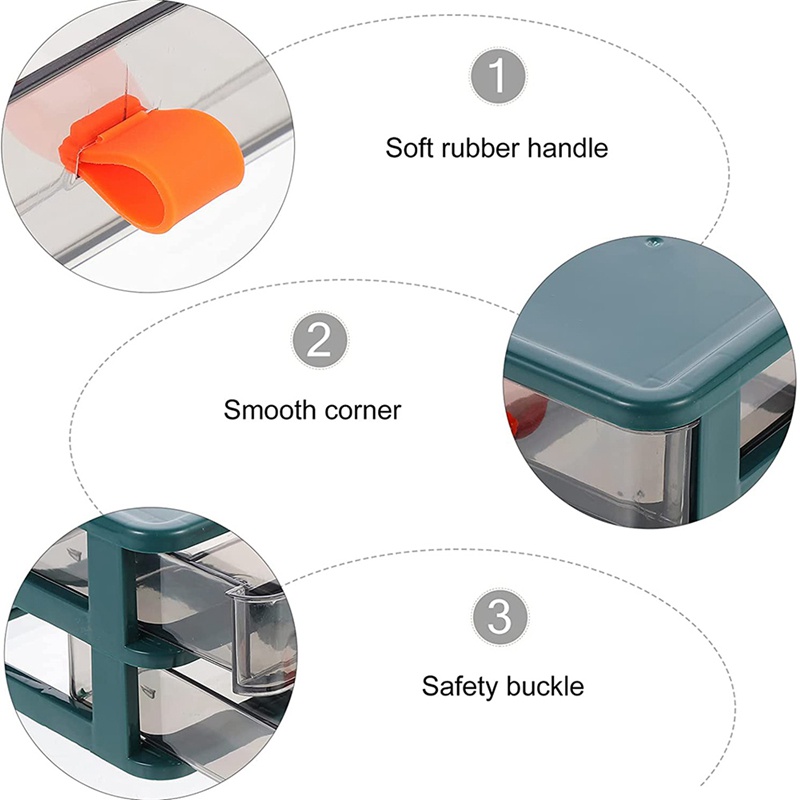 1
Soft rubber handle

2
Smooth corner

3
Safety buckle