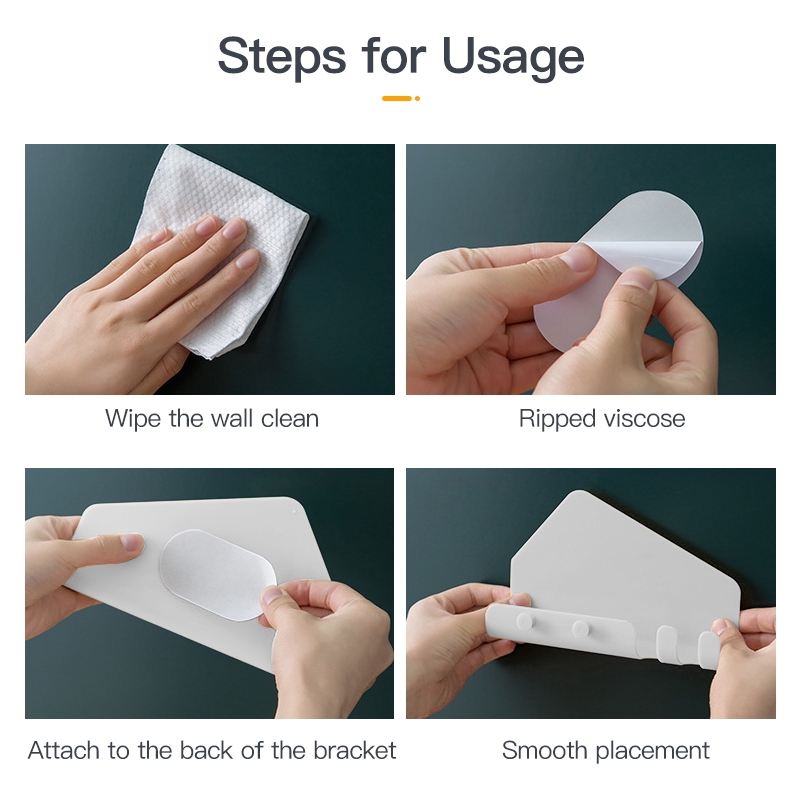 Steps for Usage

Wipe the wall clean

Ripped viscose

Attach to the back of the bracket

Smooth placement