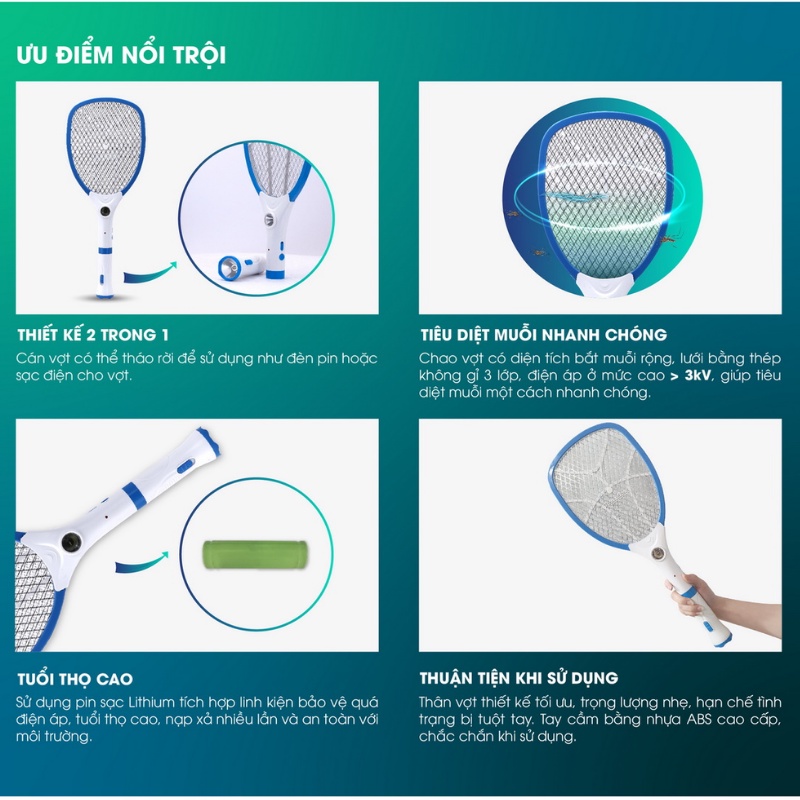 ƯU ĐIỂM NỔI TRỘI

THIẾT KẾ 2 TRONG 1
Cán vợt có thể tháo rời để sử dụng như đèn pin hoặc sạc điện cho vợt.

TIÊU DIỆT MUỖI NHANH CHÓNG
Chao vợt có diện tích bắt muỗi rộng, lưới bằng thép không gỉ 3 lớp, điện áp ở mức cao > 3kV, giúp tiêu diệt muỗi một cách nhanh chóng.

TUỔI THỌ CAO
Sử dụng pin sạc Lithium tích hợp linh kiện bảo vệ quá điện áp, tuổi thọ cao, nạp xả nhiều lần và an toàn với môi trường.

THUẬN TIỆN KHI SỬ DỤNG
Thân vợt thiết kế tối ưu, trọng lượng nhẹ, hạn chế tình trạng bị tuột tay. Tay cầm bằng nhựa ABS cao cấp, chắc chắn khi sử dụng.