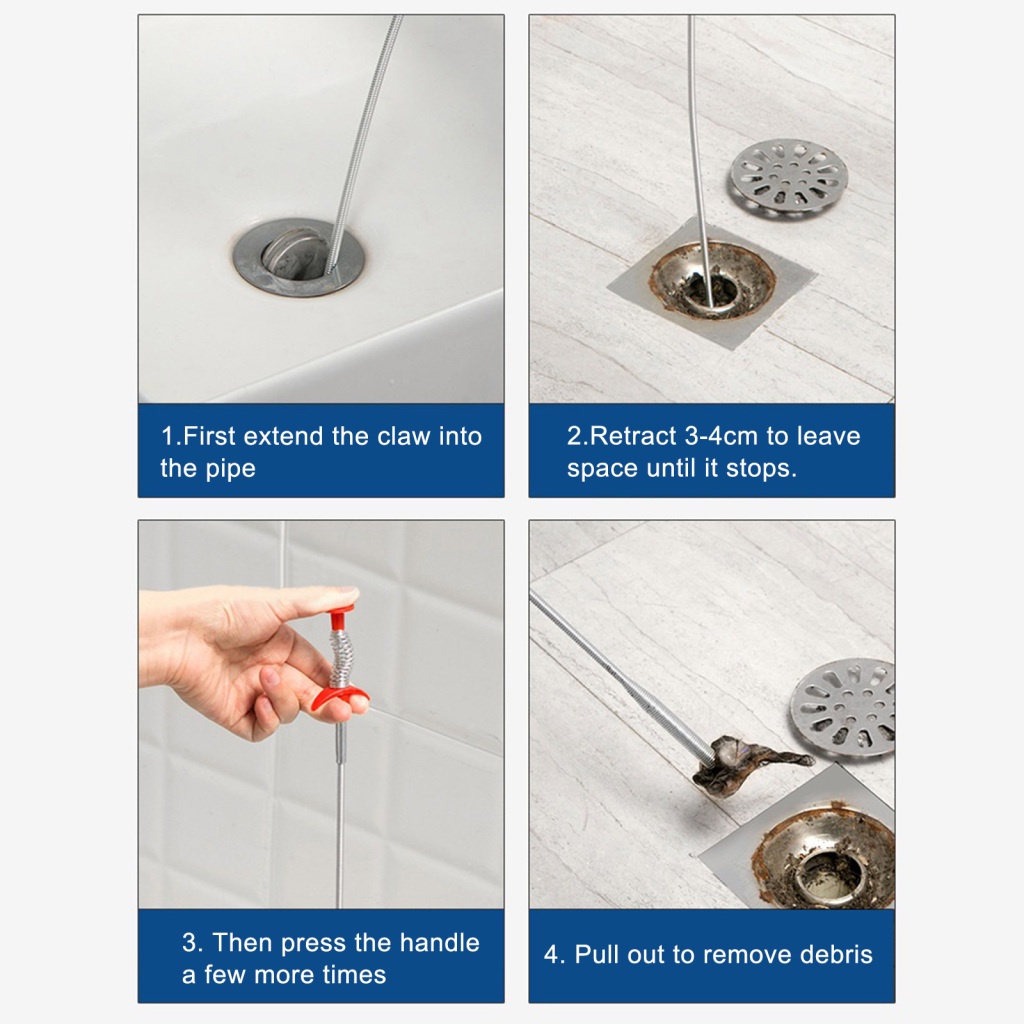 1.First extend the claw into the pipe

2.Retract 3-4cm to leave space until it stops.

3. Then press the handle a few more times

4. Pull out to remove debris