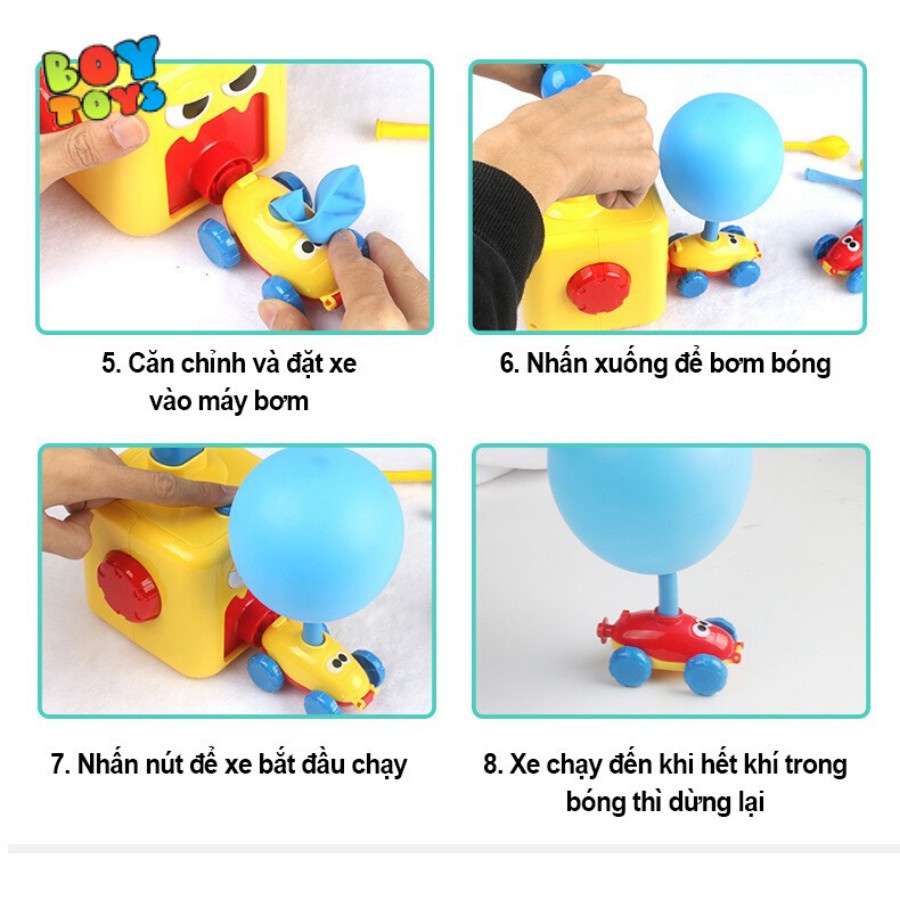 BOY TOYS

5. Căn chỉnh và đặt xe vào máy bơm

6. Nhấn xuống để bơm bóng

7. Nhấn nút để xe bắt đầu chạy

8. Xe chạy đến khi hết khí trong bóng thì dừng lại