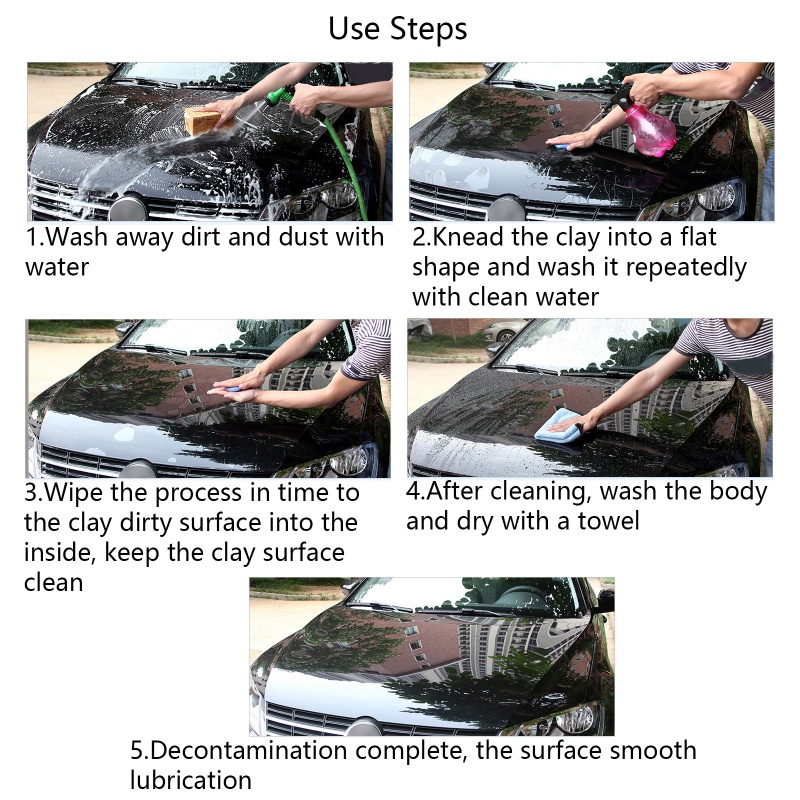 Use Steps

1.Wash away dirt and dust with water

2.Knead the clay into a flat shape and wash it repeatedly with clean water

3.Wipe the process in time to the clay dirty surface into the inside, keep the clay surface clean

4.After cleaning, wash the body and dry with a towel

5.Decontamination complete, the surface smooth lubrication