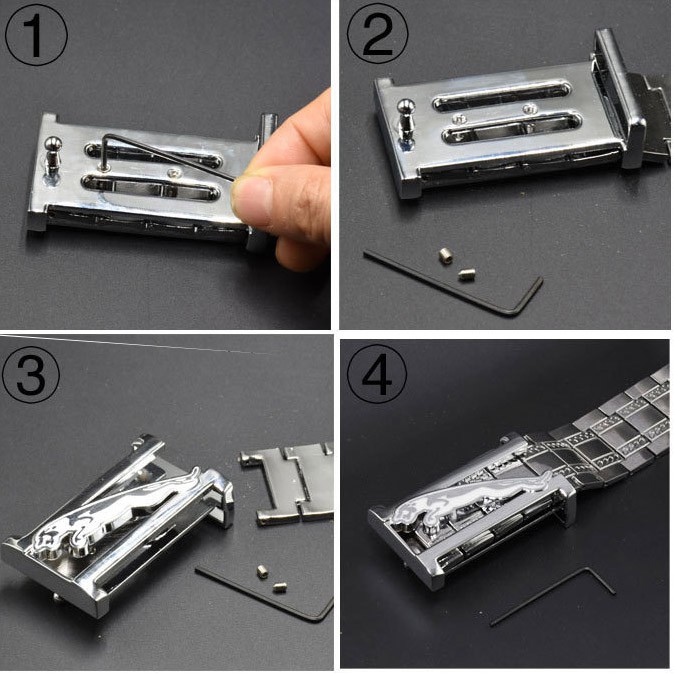 ①
②
③
④