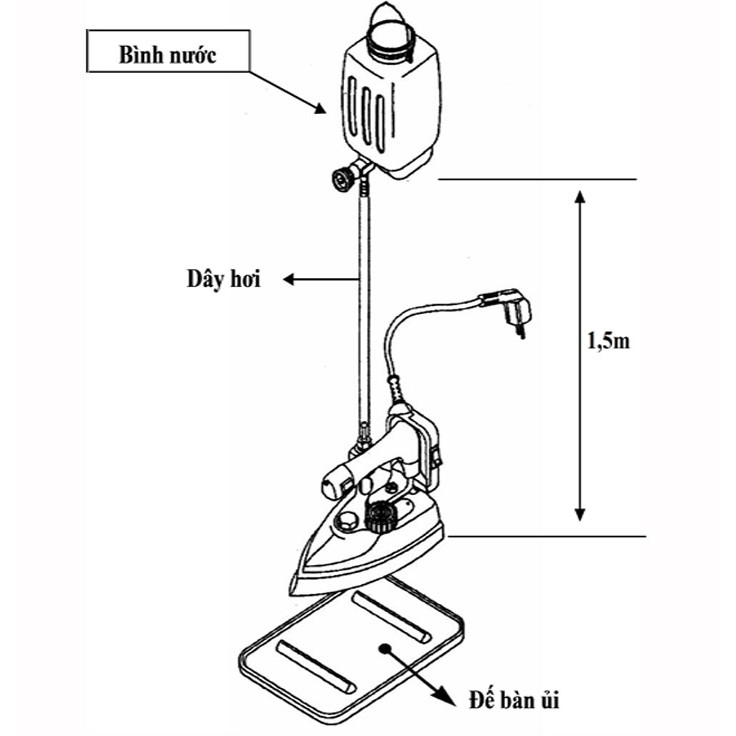 Bình nước

Dây hơi

1,5m

Đế bàn ủi