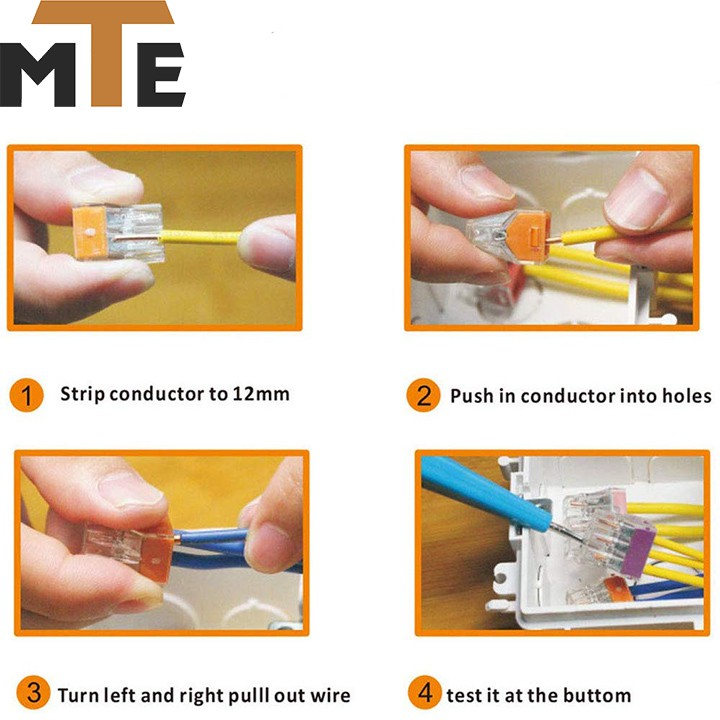 MTE

1 Strip conductor to 12mm

2 Push in conductor into holes

3 Turn left and right pulll out wire

4 test it at the buttom