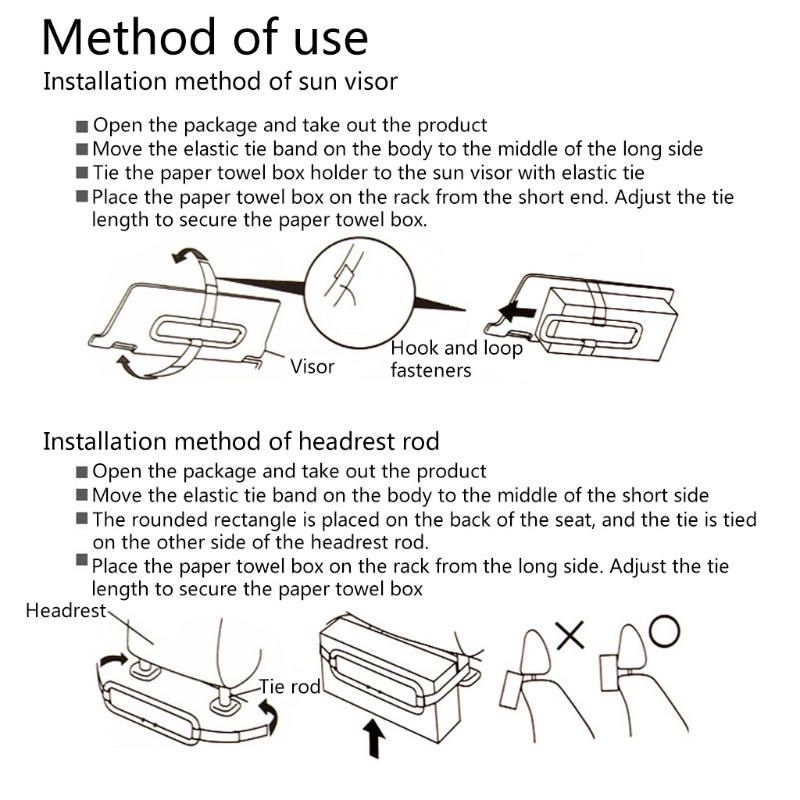 Method of use

Installation method of sun visor

■ Open the package and take out the product
■ Move the elastic tie band on the body to the middle of the long side
■ Tie the paper towel box holder to the sun visor with elastic tie
■ Place the paper towel box on the rack from the short end. Adjust the tie length to secure the paper towel box.

Visor

Hook and loop fasteners

Installation method of headrest rod

■ Open the package and take out the product
■ Move the elastic tie band on the body to the middle of the short side
■ The rounded rectangle is placed on the back of the seat, and the tie is tied on the other side of the headrest rod.
■ Place the paper towel box on the rack from the long side. Adjust the tie length to secure the paper towel box

Headrest

Tie rod

×

○