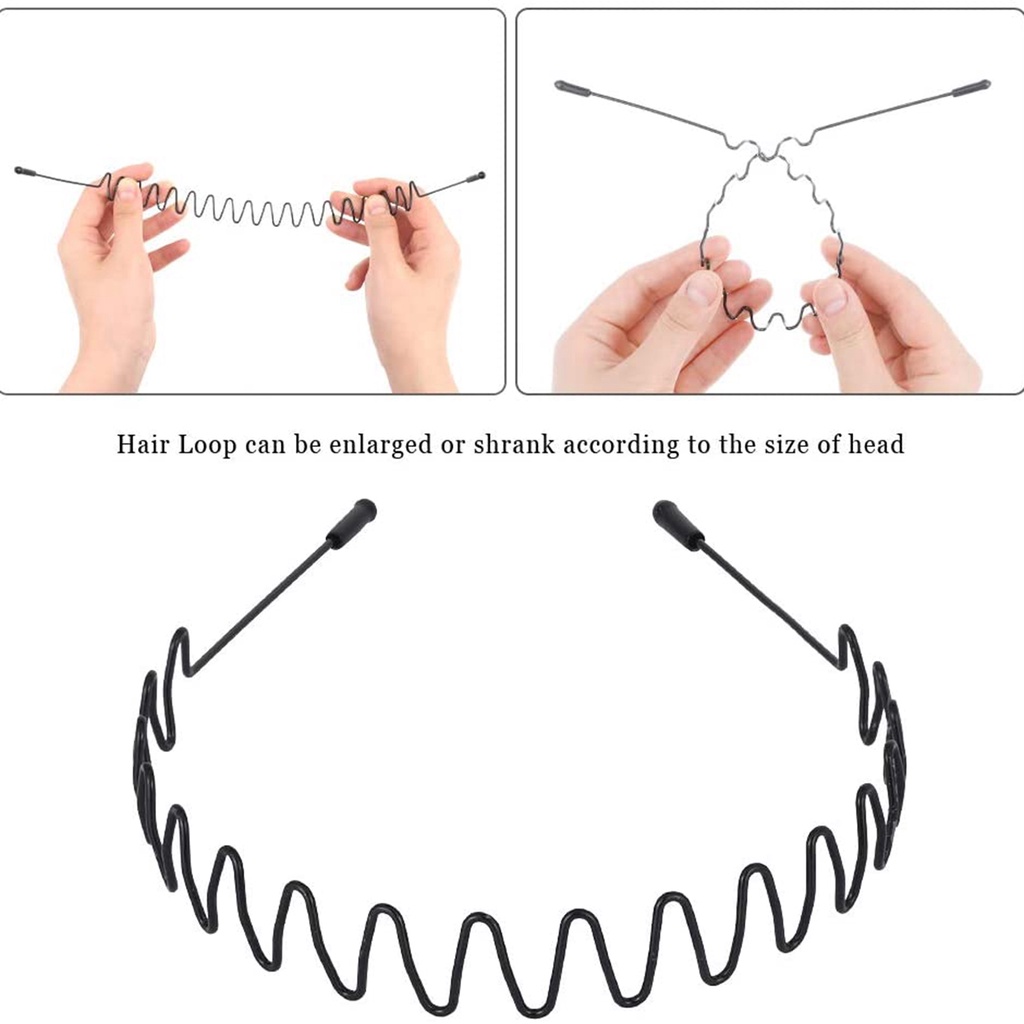 Hair Loop can be enlarged or shrank according to the size of head