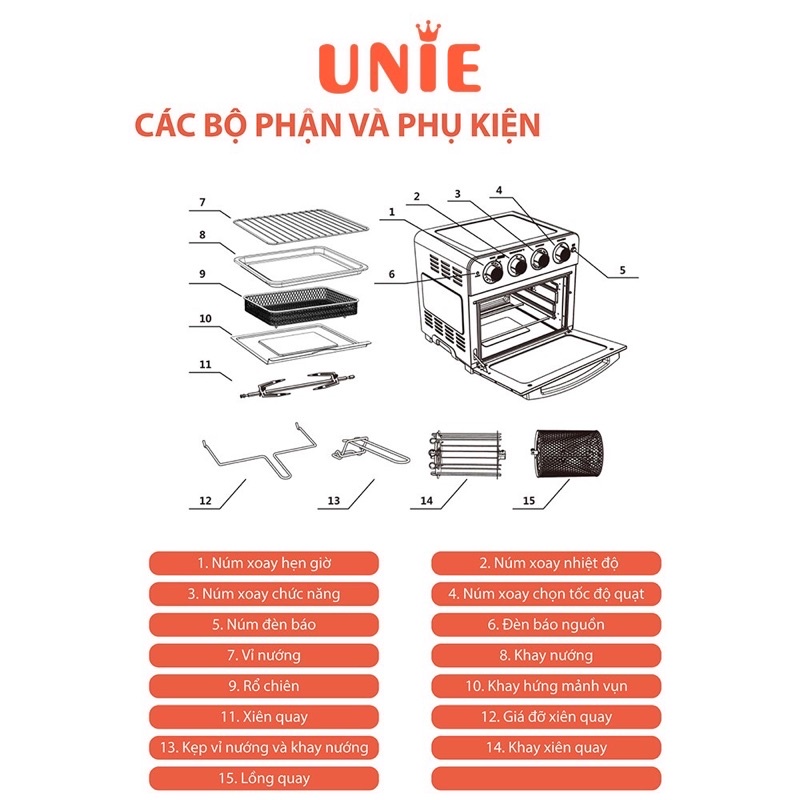 UNIE

CÁC BỘ PHẬN VÀ PHỤ KIỆN

7
8
9
10
11
1
2
3
4
5
6
12
13
14
15

1. Núm xoay hẹn giờ

2. Núm xoay nhiệt độ

3. Núm xoay chức năng

4. Núm xoay chọn tốc độ quạt

5. Núm đèn báo

6. Đèn báo nguồn

7. Vỉ nướng

8. Khay nướng

9. Rổ chiên

10. Khay hứng mảnh vụn

11. Xiên quay

12. Giá đỡ xiên quay

13. Kẹp vỉ nướng và khay nướng

14. Khay xiên quay

15. Lồng quay