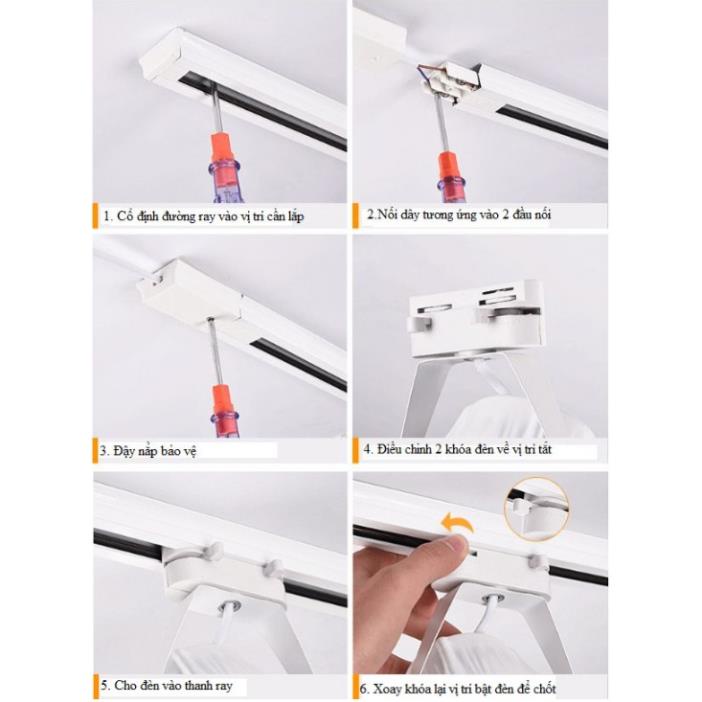 1. Cố định đường ray vào vị trí cần lắp

2.Nối dây tương ứng vào 2 đầu nối

3. Đậy nắp bảo vệ

4. Điều chỉnh 2 khóa đèn về vị trí tắt

5. Cho đèn vào thanh ray

6. Xoay khóa lại vị trí bật đèn để chốt