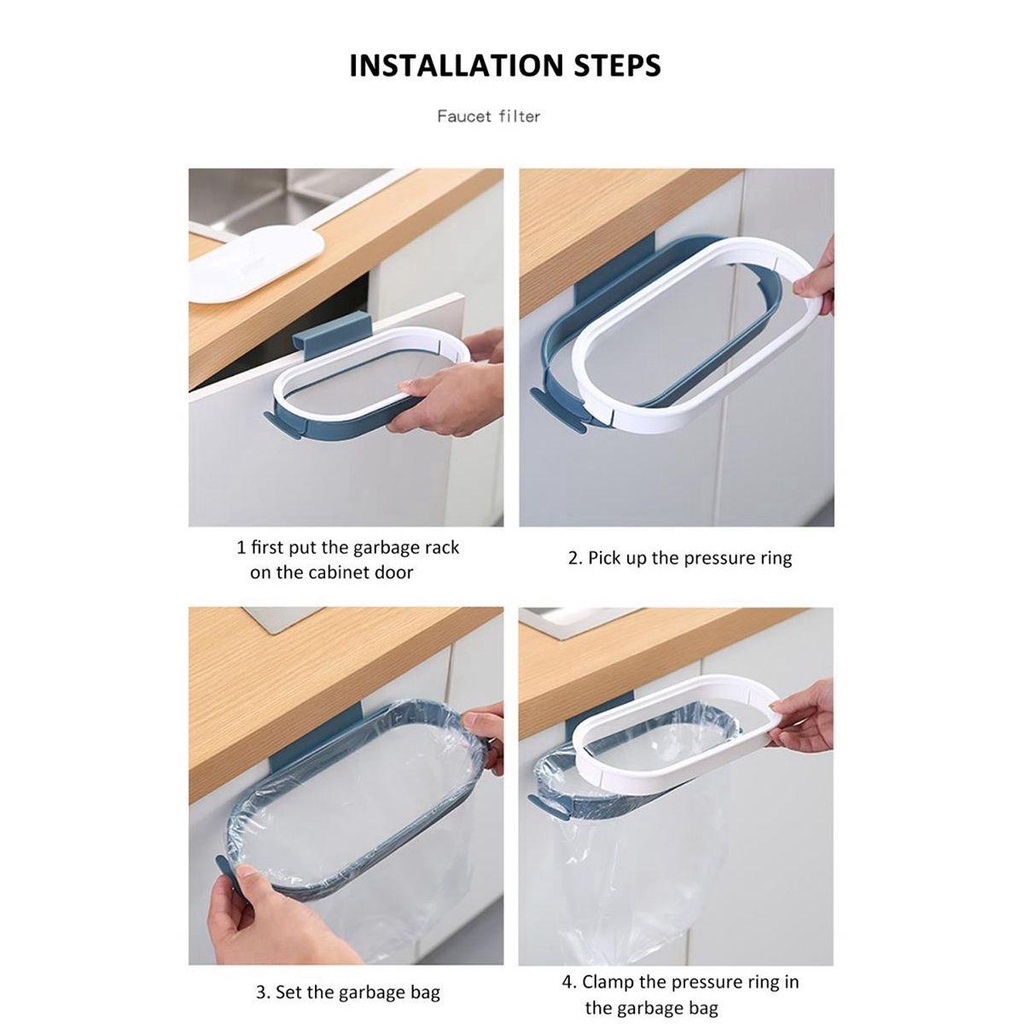 INSTALLATION STEPS

Faucet filter

1 first put the garbage rack on the cabinet door

2. Pick up the pressure ring

3. Set the garbage bag

4. Clamp the pressure ring in the garbage bag