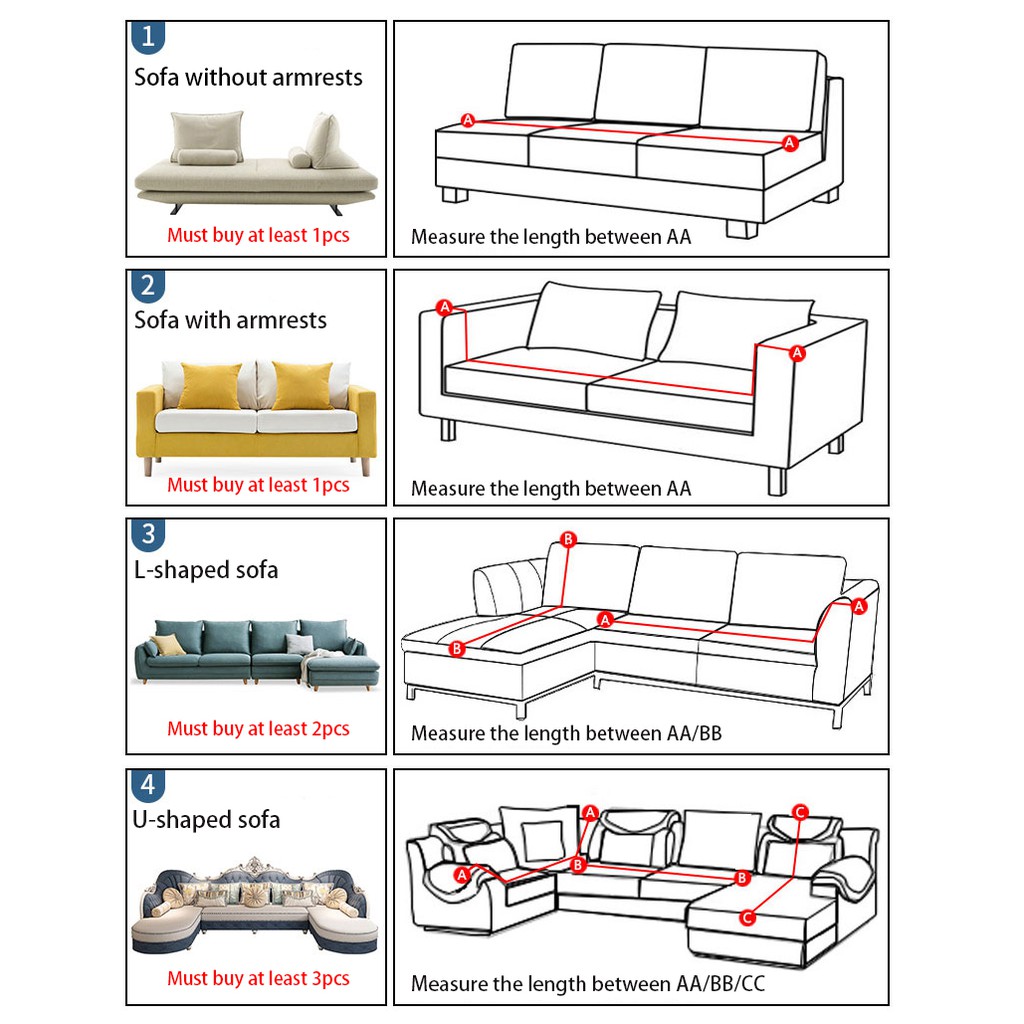 1
Sofa without armrests
Must buy at least 1pcs

A
A
Measure the length between AA

2
Sofa with armrests
Must buy at least 1pcs

A
A
Measure the length between AA

3
L-shaped sofa
Must buy at least 2pcs

B
B
A
A
Measure the length between AA/BB

4
U-shaped sofa
Must buy at least 3pcs

A
A
B
B
C
C
Measure the length between AA/BB/CC