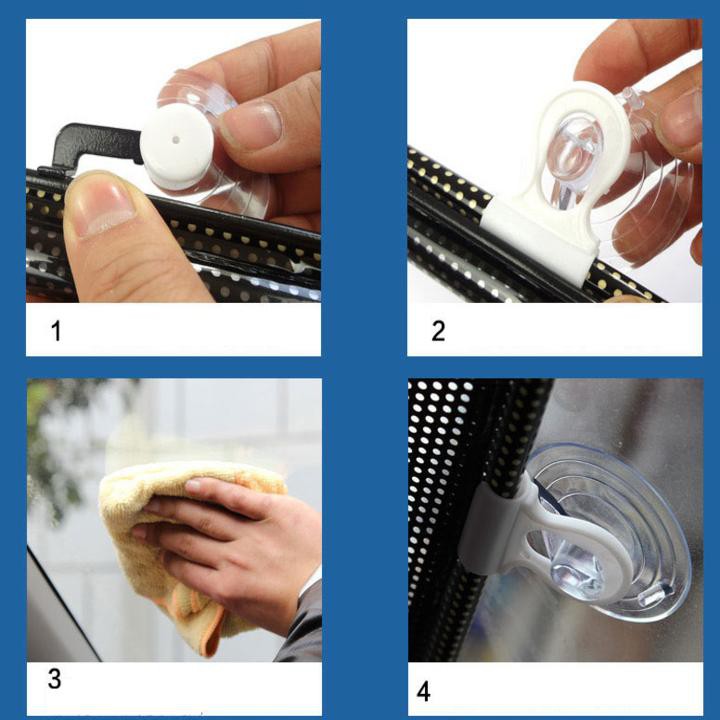 1

2

3

4