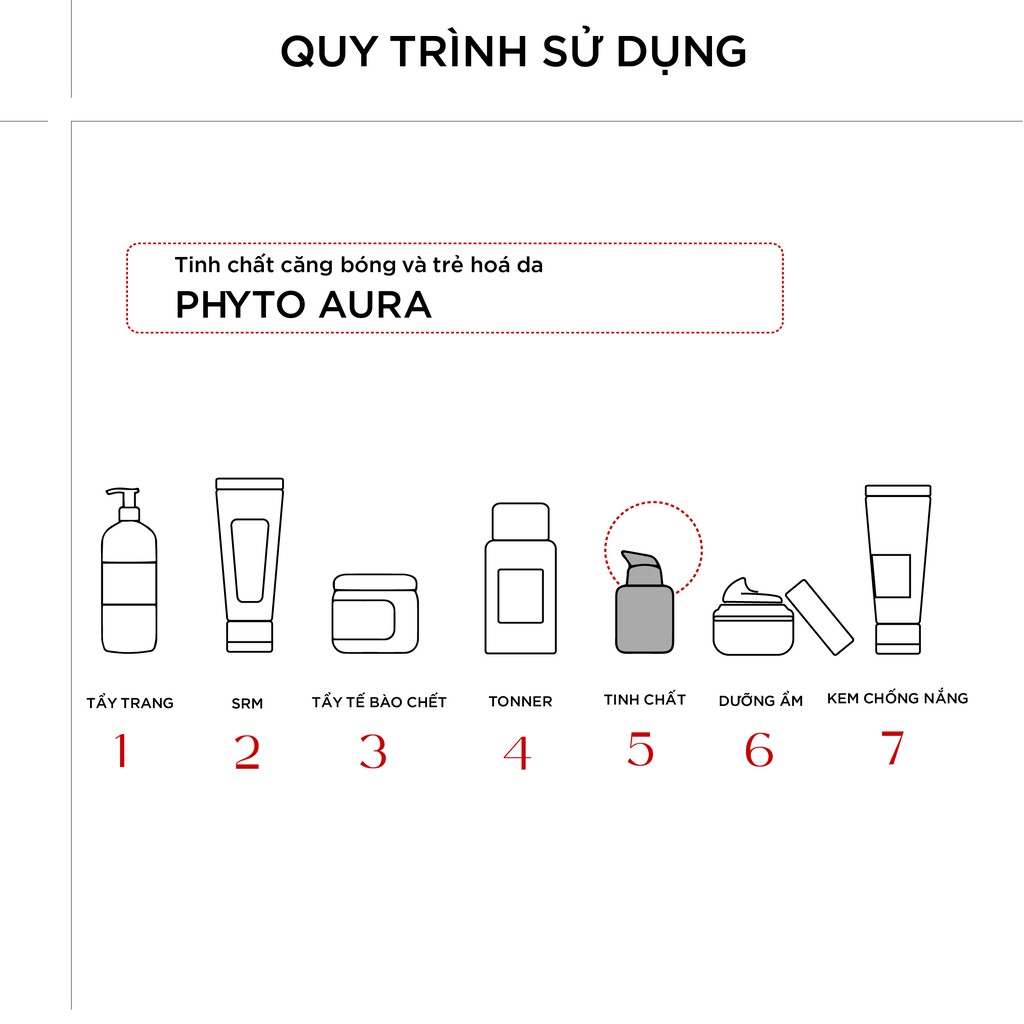 QUY TRÌNH SỬ DỤNG

Tinh chất căng bóng và trẻ hoá da
PHYTO AURA

TẨY TRANG
1

SRM
2

TẨY TẾ BÀO CHẾT
3

TONNER
4

TINH CHẤT
5

DƯỠNG ẨM
6

KEM CHỐNG NẮNG
7