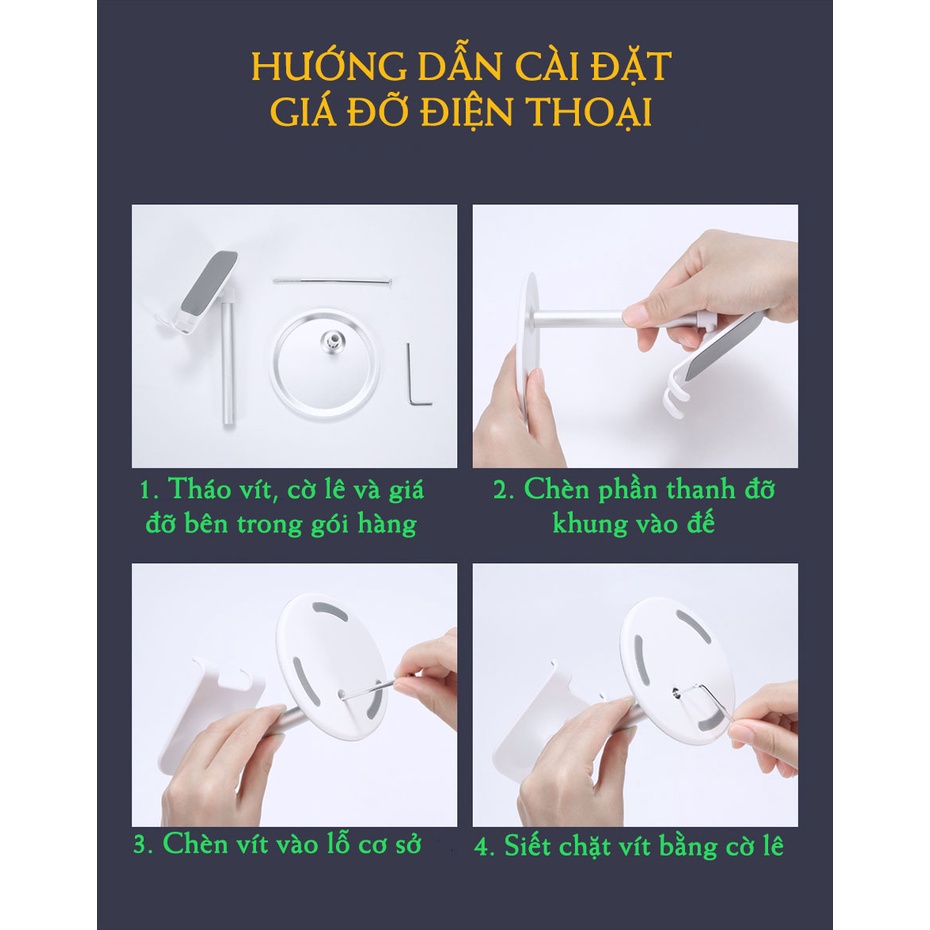 HƯỚNG DẪN CÀI ĐẶT GIÁ ĐỠ ĐIỆN THOẠI

1. Tháo vít, cờ lê và giá đỡ bên trong gói hàng

2. Chèn phần thanh đỡ khung vào đế

3. Chèn vít vào lỗ cơ sở

4. Siết chặt vít bằng cờ lê