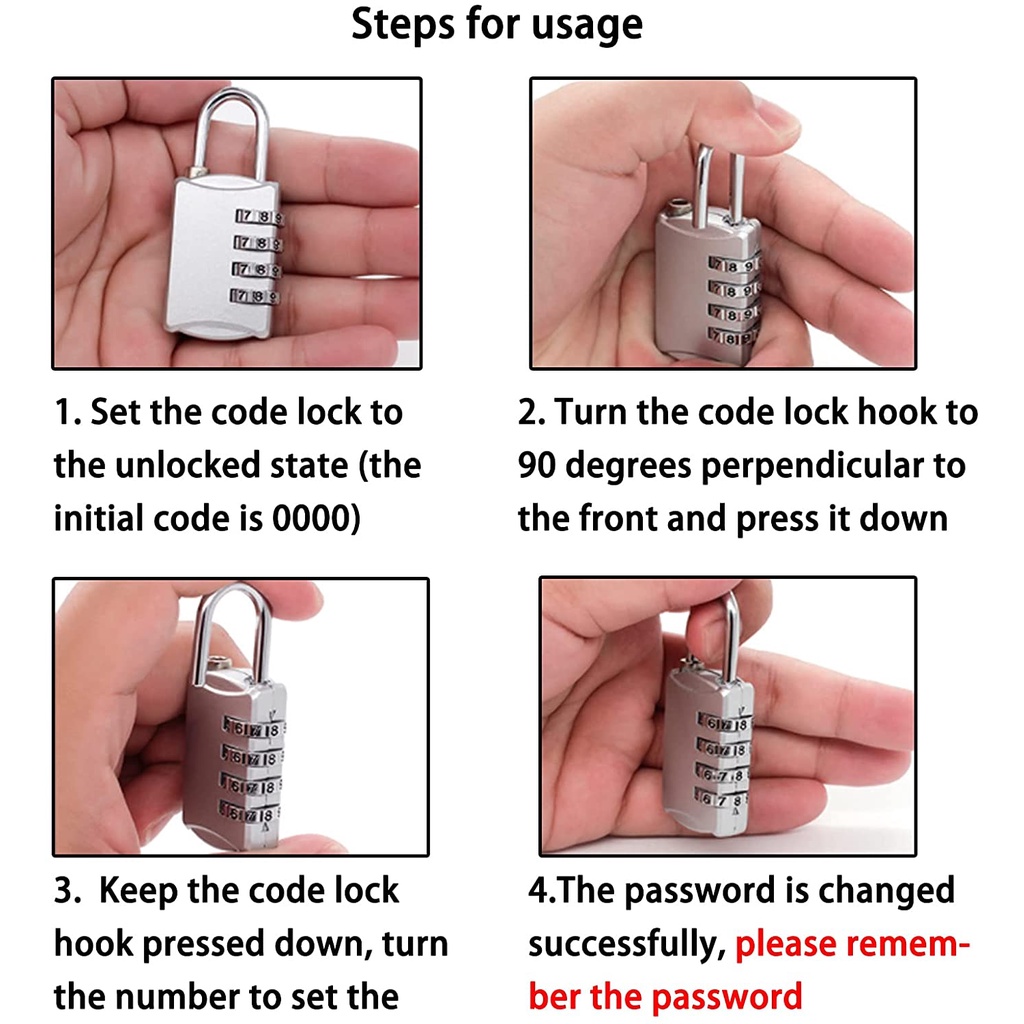 Steps for usage

7 8 9
7 8 9
7 8 9
7 8 9

7 8 9
7 8 9
7 8 9
7 8 9

1. Set the code lock to the unlocked state (the initial code is 0000)

2. Turn the code lock hook to 90 degrees perpendicular to the front and press it down

6 7 8
6 7 8
6 7 8
6 7 8

6 7 8
6 7 8
6 7 8
6 7 8

3. Keep the code lock hook pressed down, turn the number to set the

4.The password is changed successfully, please remember the password