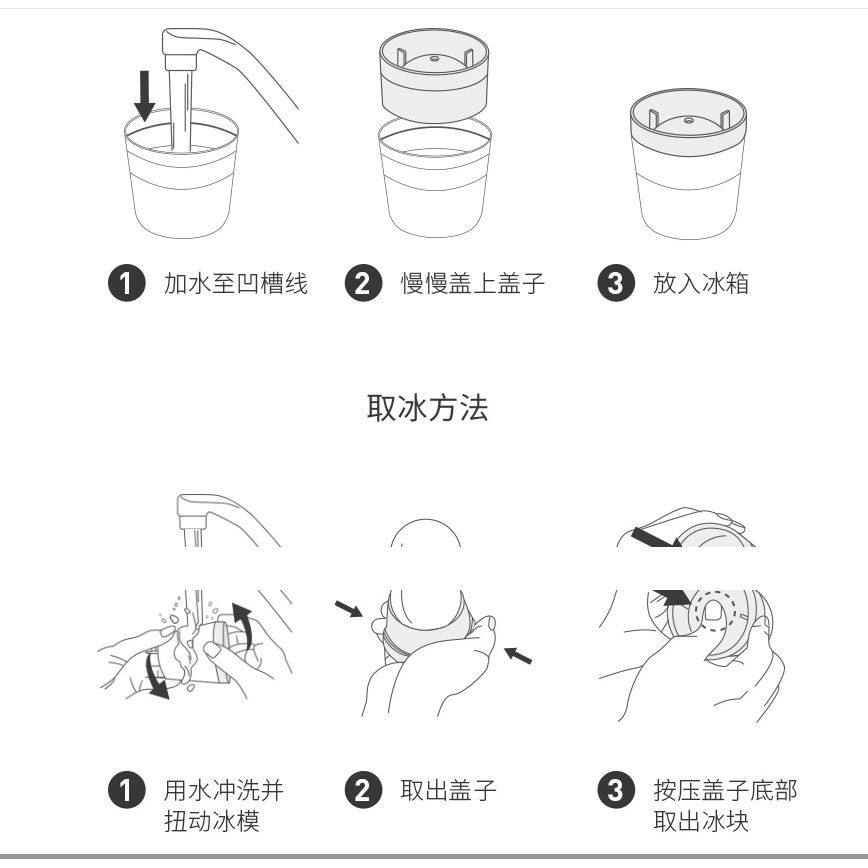 1 加水至凹槽线

2 慢慢盖上盖子

3 放入冰箱

取冰方法

1 用水冲洗并扭动冰模

2 取出盖子

3 按压盖子底部取出冰块