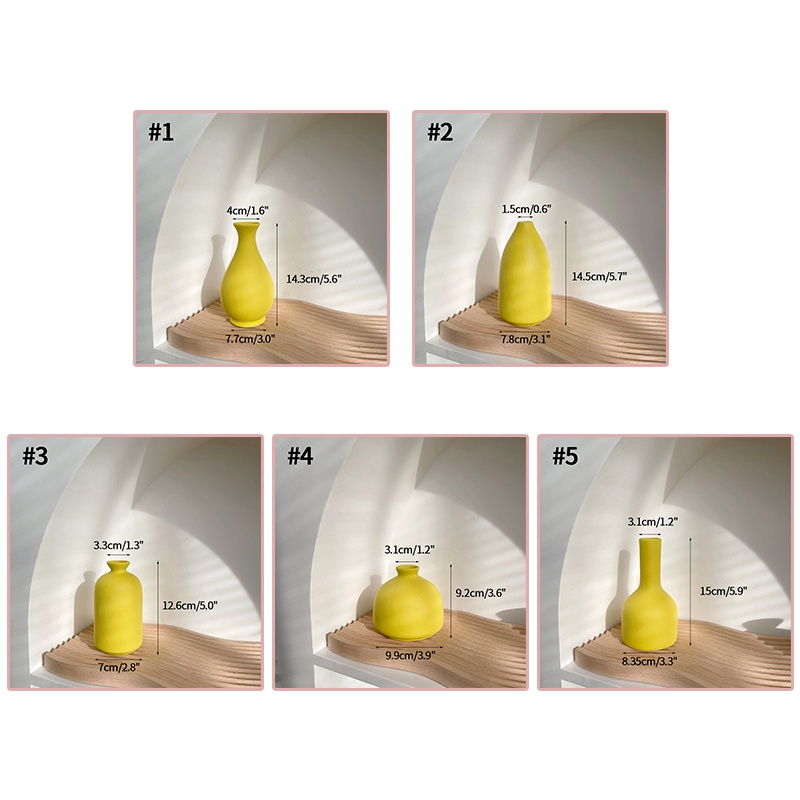 #1
4cm/1.6"
14.3cm/5.6"
7.7cm/3.0"

#2
1.5cm/0.6"
14.5cm/5.7"
7.8cm/3.1"

#3
3.3cm/1.3"
12.6cm/5.0"
7cm/2.8"

#4
3.1cm/1.2"
9.2cm/3.6"
9.9cm/3.9"

#5
3.1cm/1.2"
15cm/5.9"
8.35cm/3.3"