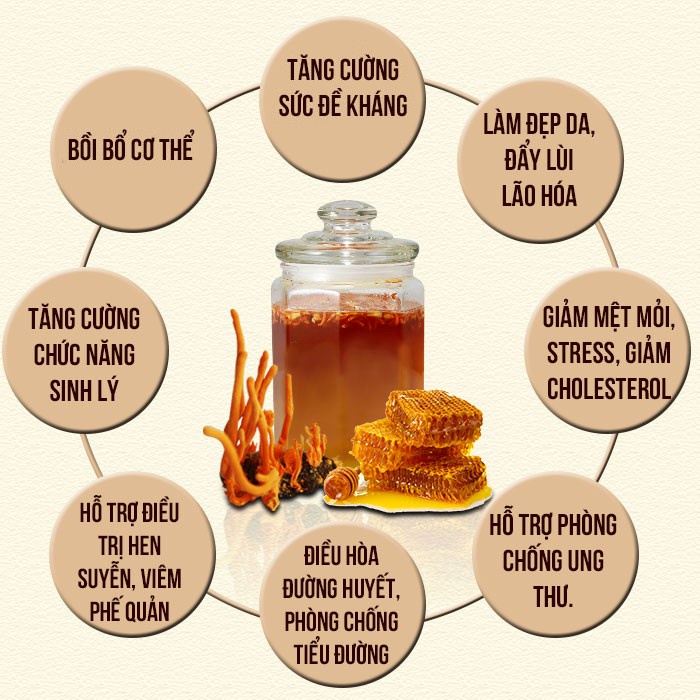 TĂNG CƯỜNG SỨC ĐỀ KHÁNG

LÀM ĐẸP DA, ĐẨY LÙI LÃO HÓA

GIẢM MỆT MỎI, STRESS, GIẢM CHOLESTEROL

HỖ TRỢ PHÒNG CHỐNG UNG THƯ.

ĐIỀU HÒA ĐƯỜNG HUYẾT, PHÒNG CHỐNG TIỂU ĐƯỜNG

HỖ TRỢ ĐIỀU TRỊ HEN SUYỄN, VIÊM PHẾ QUẢN

TĂNG CƯỜNG CHỨC NĂNG SINH LÝ

BỒI BỔ CƠ THỂ