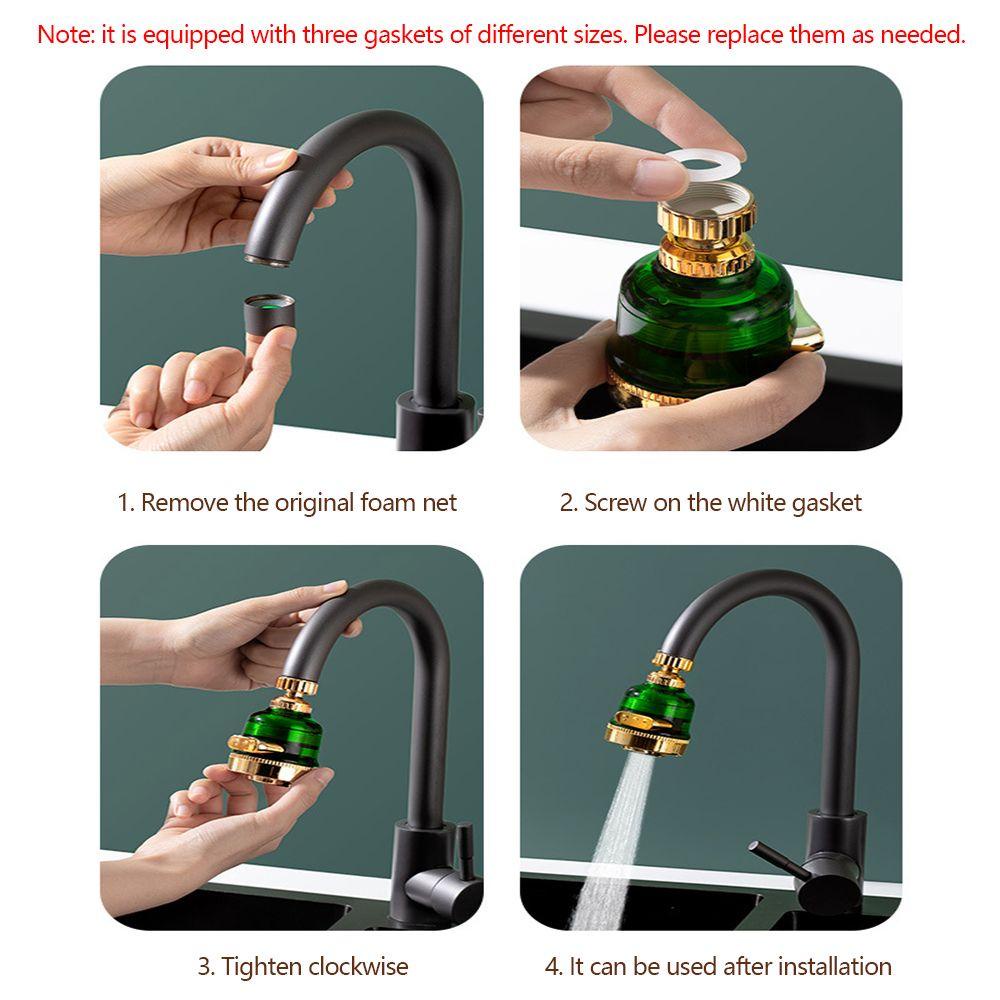 Note: it is equipped with three gaskets of different sizes. Please replace them as needed.

1. Remove the original foam net

2. Screw on the white gasket

3. Tighten clockwise

4. It can be used after installation