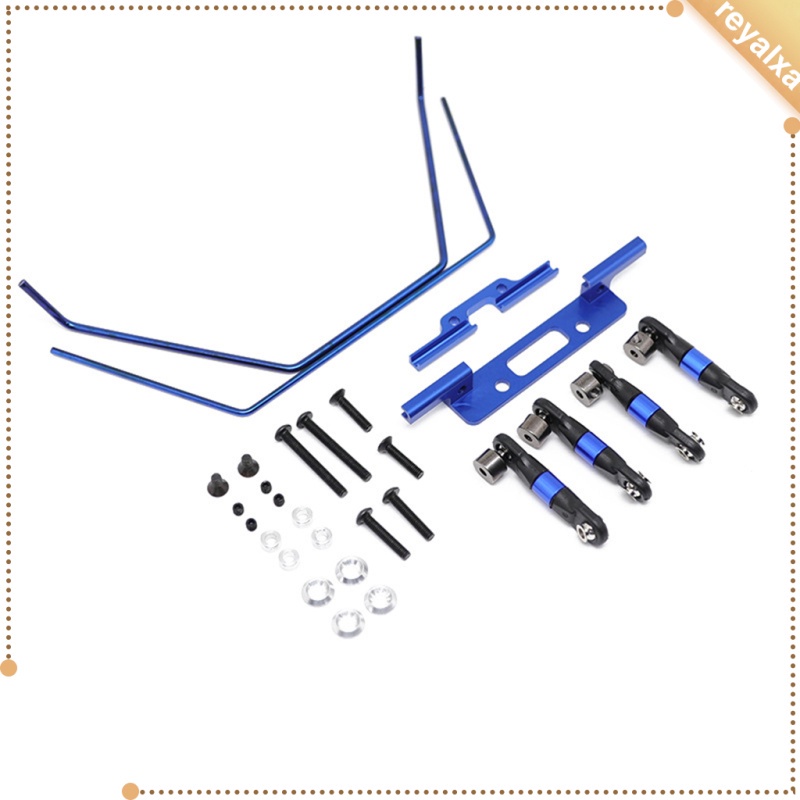 reyalxa