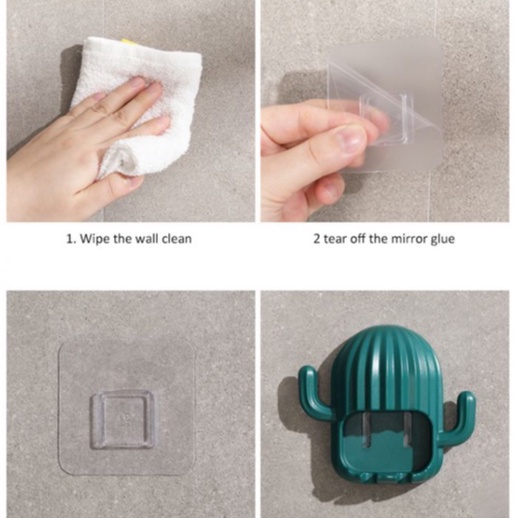 1. Wipe the wall clean

2 tear off the mirror glue