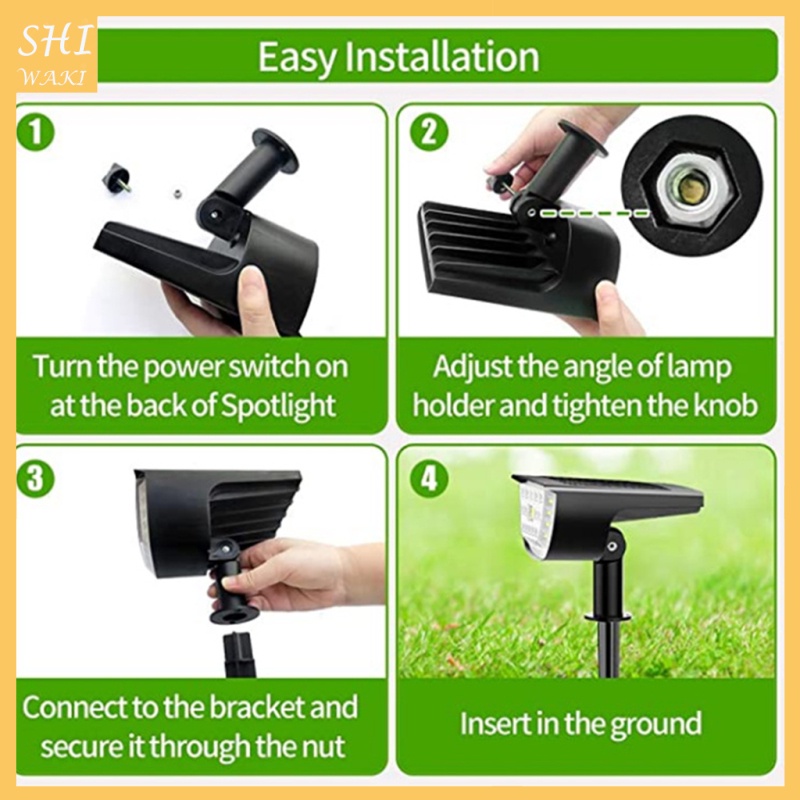 SHI
WAKI

Easy Installation

1
Turn the power switch on at the back of Spotlight

2
Adjust the angle of lamp holder and tighten the knob

3
Connect to the bracket and secure it through the nut

4
Insert in the ground