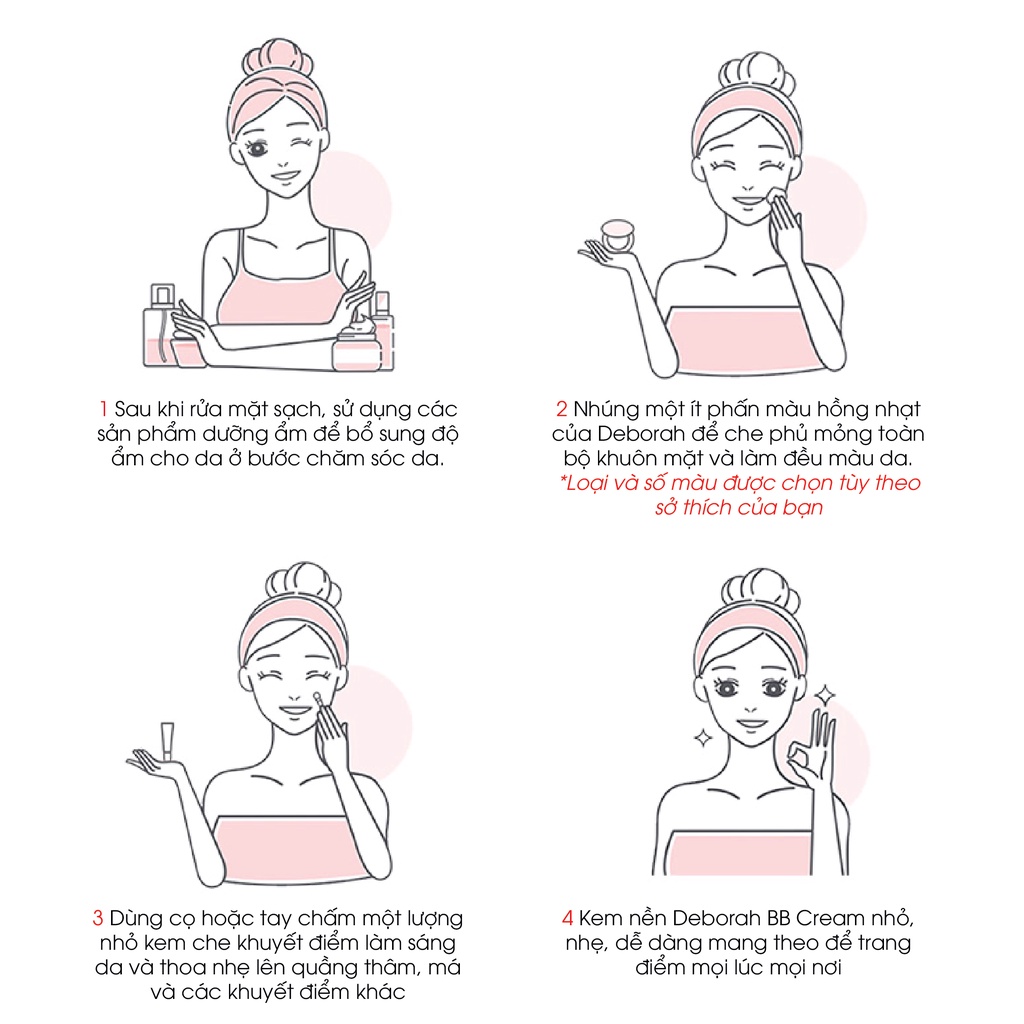 1 Sau khi rửa mặt sạch, sử dụng các sản phẩm dưỡng ẩm để bổ sung độ ẩm cho da ở bước chăm sóc da.

2 Nhúng một ít phấn màu hồng nhạt của Deborah để che phủ mỏng toàn bộ khuôn mặt và làm đều màu da. *Loại và số màu được chọn tùy theo sở thích của bạn

3 Dùng cọ hoặc tay chấm một lượng nhỏ kem che khuyết điểm làm sáng da và thoa nhẹ lên quầng thâm, má và các khuyết điểm khác

4 Kem nền Deborah BB Cream nhỏ, nhẹ, dễ dàng mang theo để trang điểm mọi lúc mọi nơi