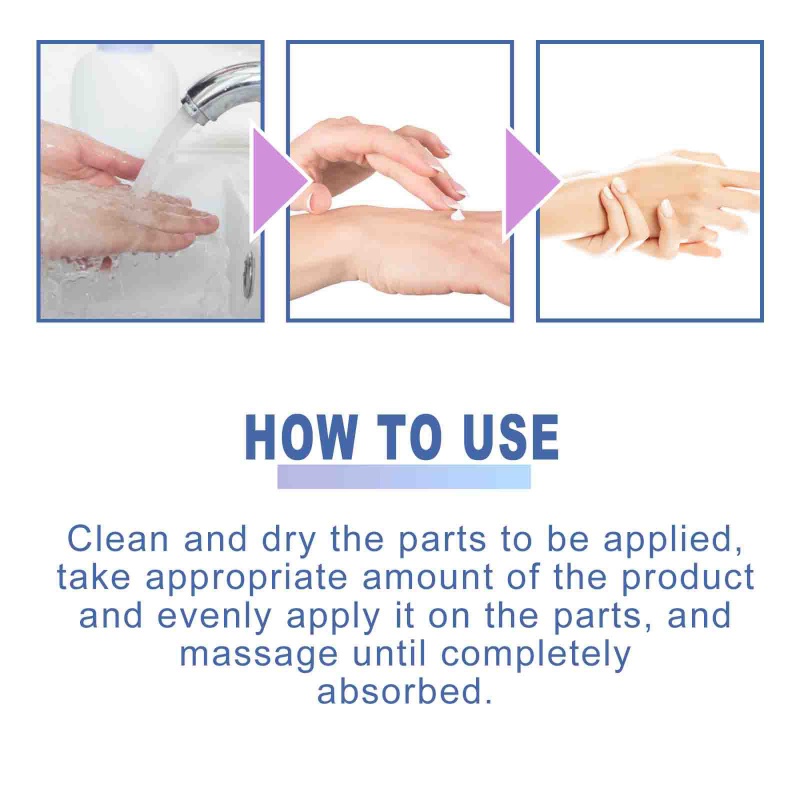 HOW TO USE

Clean and dry the parts to be applied, take appropriate amount of the product and evenly apply it on the parts, and massage until completely absorbed.