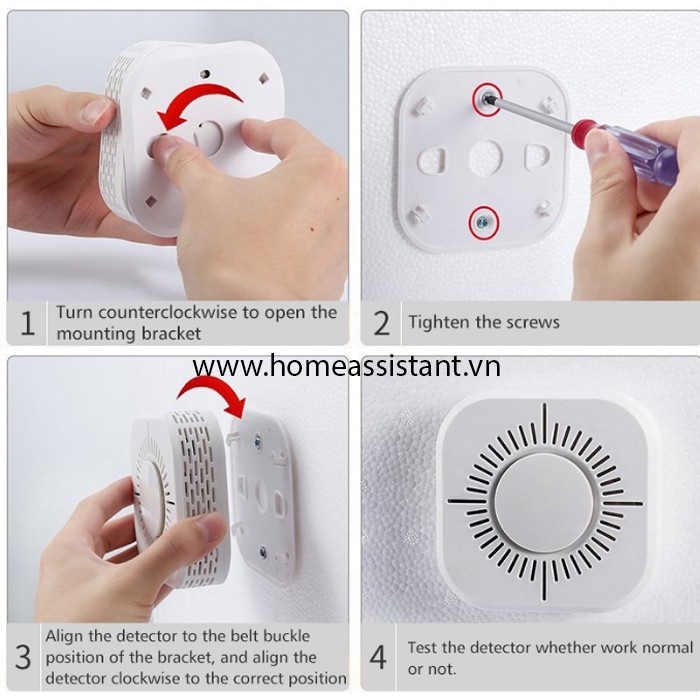 1 Turn counterclockwise to open the mounting bracket

2 Tighten the screws

www.homeassistant.vn

3 Align the detector to the belt buckle position of the bracket, and align the detector clockwise to the correct position

4 Test the detector whether work normal or not.