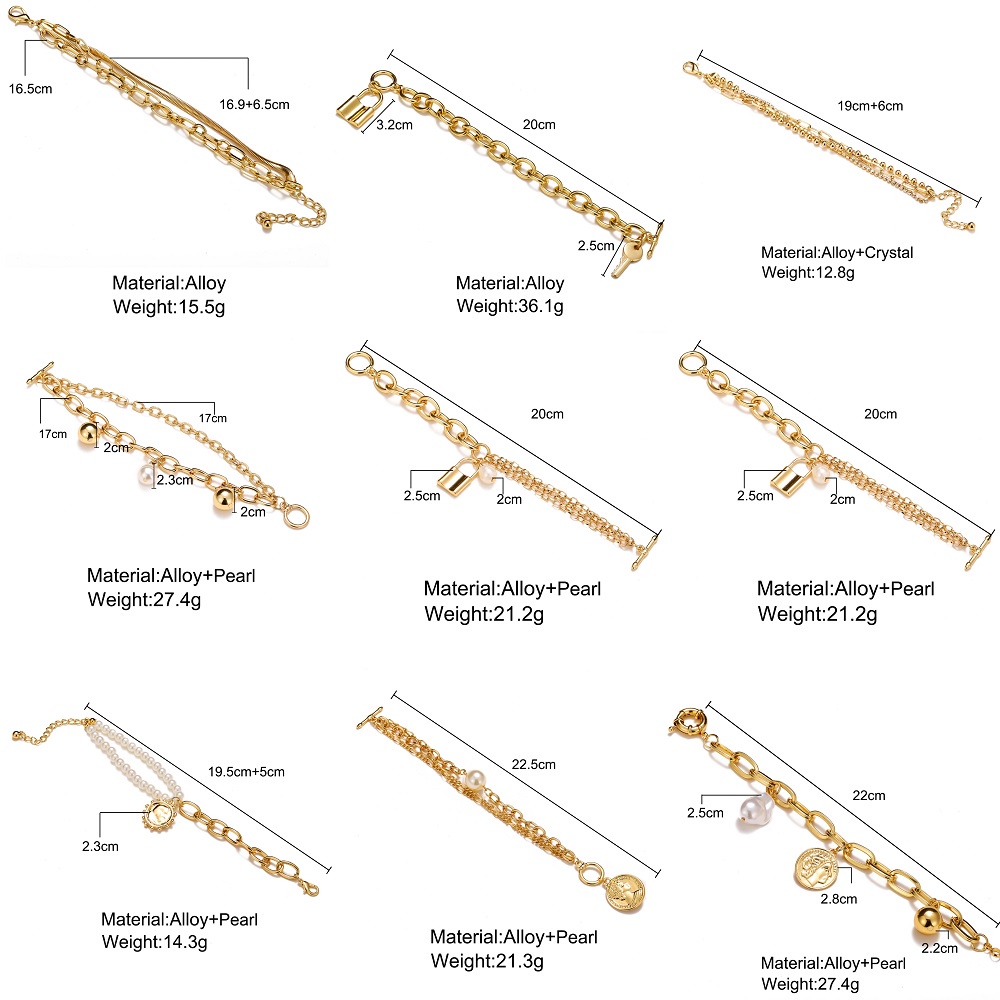 16.5cm
16.9+6.5cm

Material:Alloy
Weight:15.5g

3.2cm
20cm
2.5cm

Material:Alloy
Weight:36.1g

19cm+6cm

Material:Alloy+Crystal
Weight:12.8g

17cm
17cm
2cm
2.3cm
2cm

Material:Alloy+Pearl
Weight:27.4g

20cm
2.5cm
2cm

Material:Alloy+Pearl
Weight:21.2g

20cm
2.5cm
2cm

Material:Alloy+Pearl
Weight:21.2g

19.5cm+5cm
2.3cm

Material:Alloy+Pearl
Weight:14.3g

22.5cm

Material:Alloy+Pearl
Weight:21.3g

22cm
2.5cm
2.8cm
2.2cm

Material:Alloy+Pearl
Weight:27.4g