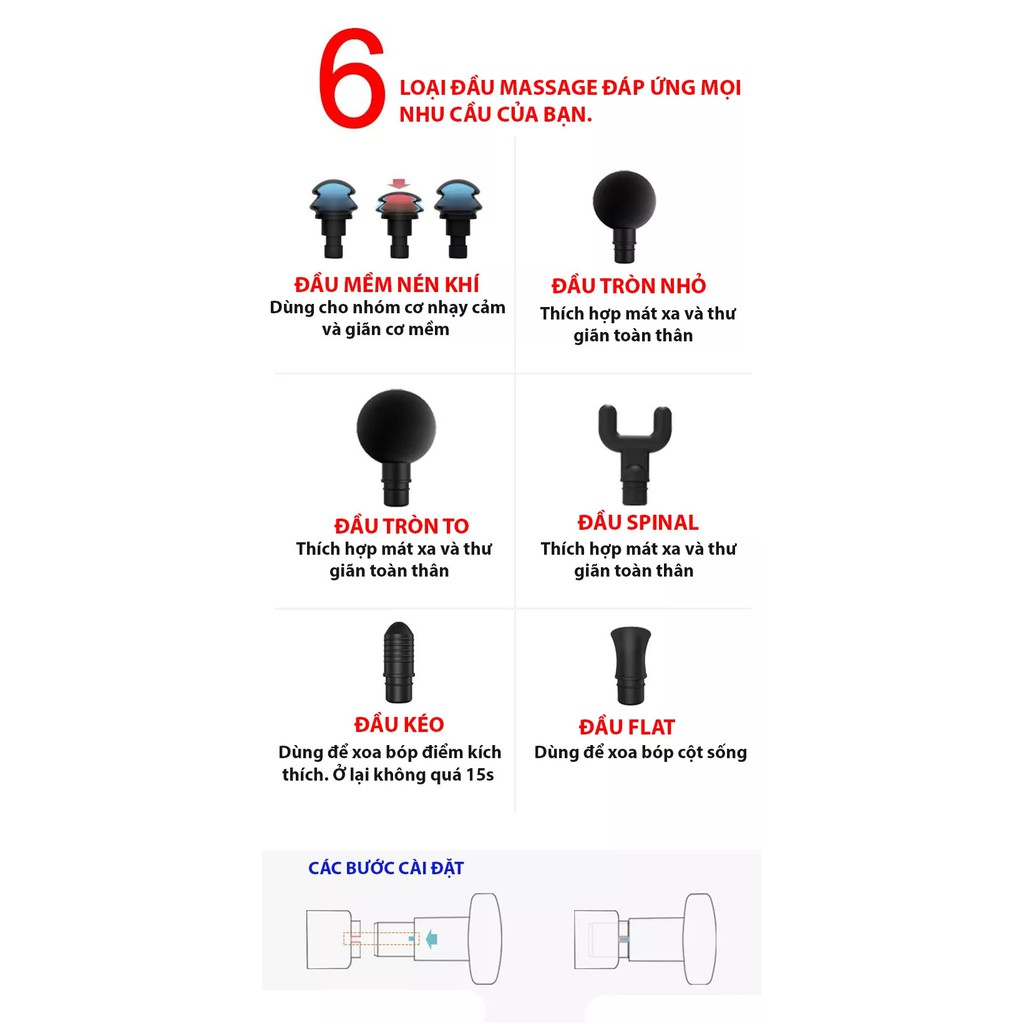 6 LOẠI ĐẦU MASSAGE ĐÁP ỨNG MỌI NHU CẦU CỦA BẠN.

ĐẦU MỀM NÉN KHÍ
Dùng cho nhóm cơ nhạy cảm và giãn cơ mềm

ĐẦU TRÒN NHỎ
Thích hợp mát xa và thư giãn toàn thân

ĐẦU TRÒN TO
Thích hợp mát xa và thư giãn toàn thân

ĐẦU SPINAL
Thích hợp mát xa và thư giãn toàn thân

ĐẦU KÉO
Dùng để xoa bóp điểm kích thích. Ở lại không quá 15s

ĐẦU FLAT
Dùng để xoa bóp cột sống

CÁC BƯỚC CÀI ĐẶT