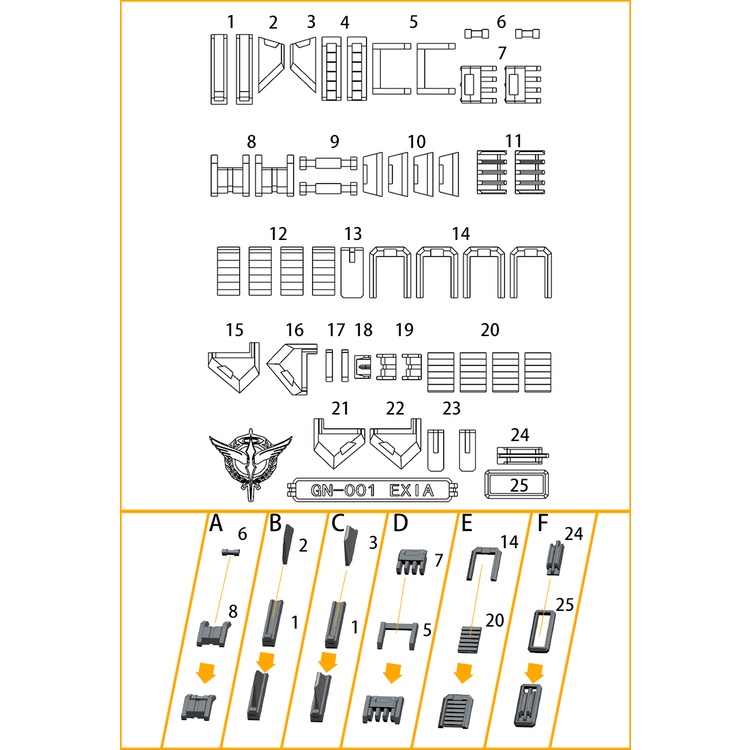 1 2 3 4 5 6 7

8 9 10 11

12 13 14

15 16 17 18 19 20

21 22 23 24

GN-001 EXIA

25

A 6 8

B 2 1

C 3 1

D 7 5

E 14 20

F 24 25