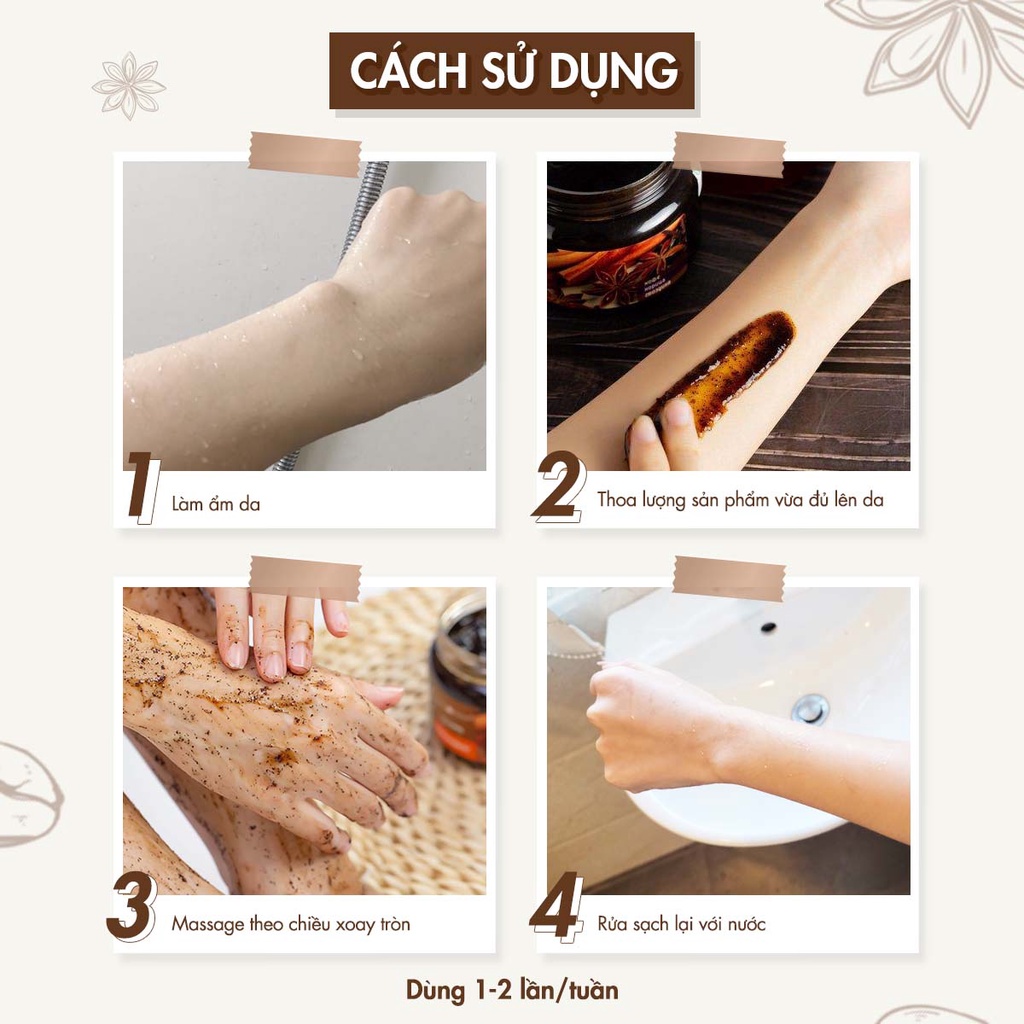 CÁCH SỬ DỤNG

1 Làm ẩm da

2 Thoa lượng sản phẩm vừa đủ lên da

3 Massage theo chiều xoay tròn

4 Rửa sạch lại với nước

Dùng 1-2 lần/tuần