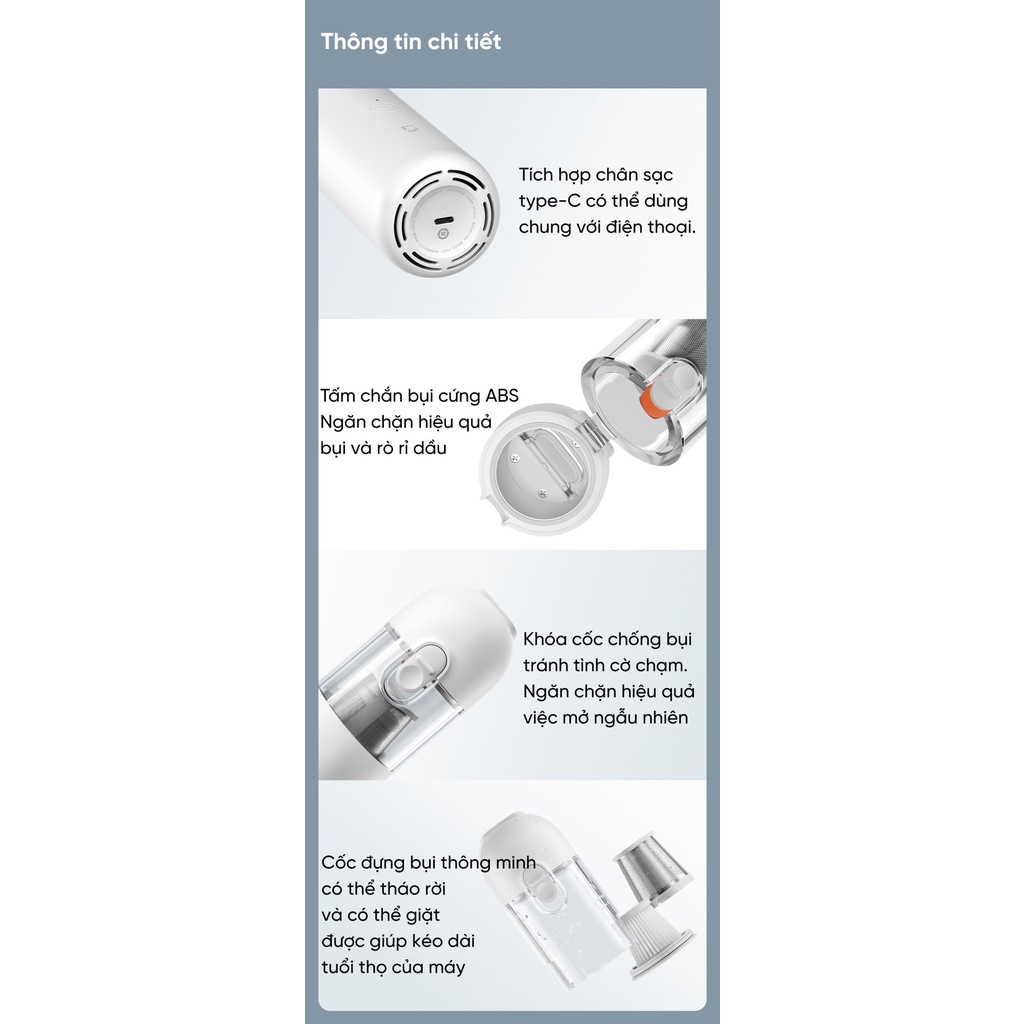 Thông tin chi tiết

Tích hợp chân sạc type-C có thể dùng chung với điện thoại.

Tấm chắn bụi cứng ABS Ngăn chặn hiệu quả bụi và rò rỉ dầu

Khóa cốc chống bụi tránh tình cờ chạm. Ngăn chặn hiệu quả việc mở ngẫu nhiên

Cốc đựng bụi thông minh có thể tháo rời và có thể giặt được giúp kéo dài tuổi thọ của máy