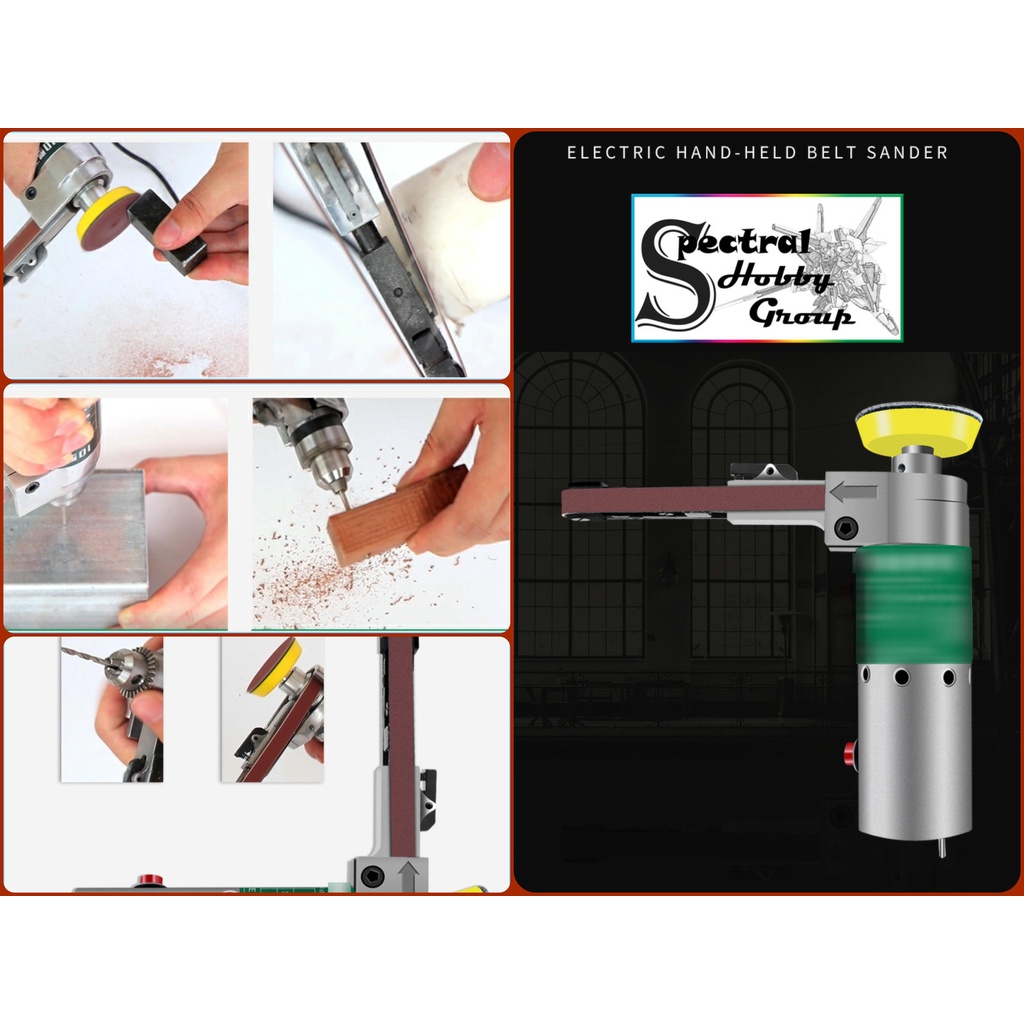 ELECTRIC HAND-HELD BELT SANDER

Spectral Hobby Group