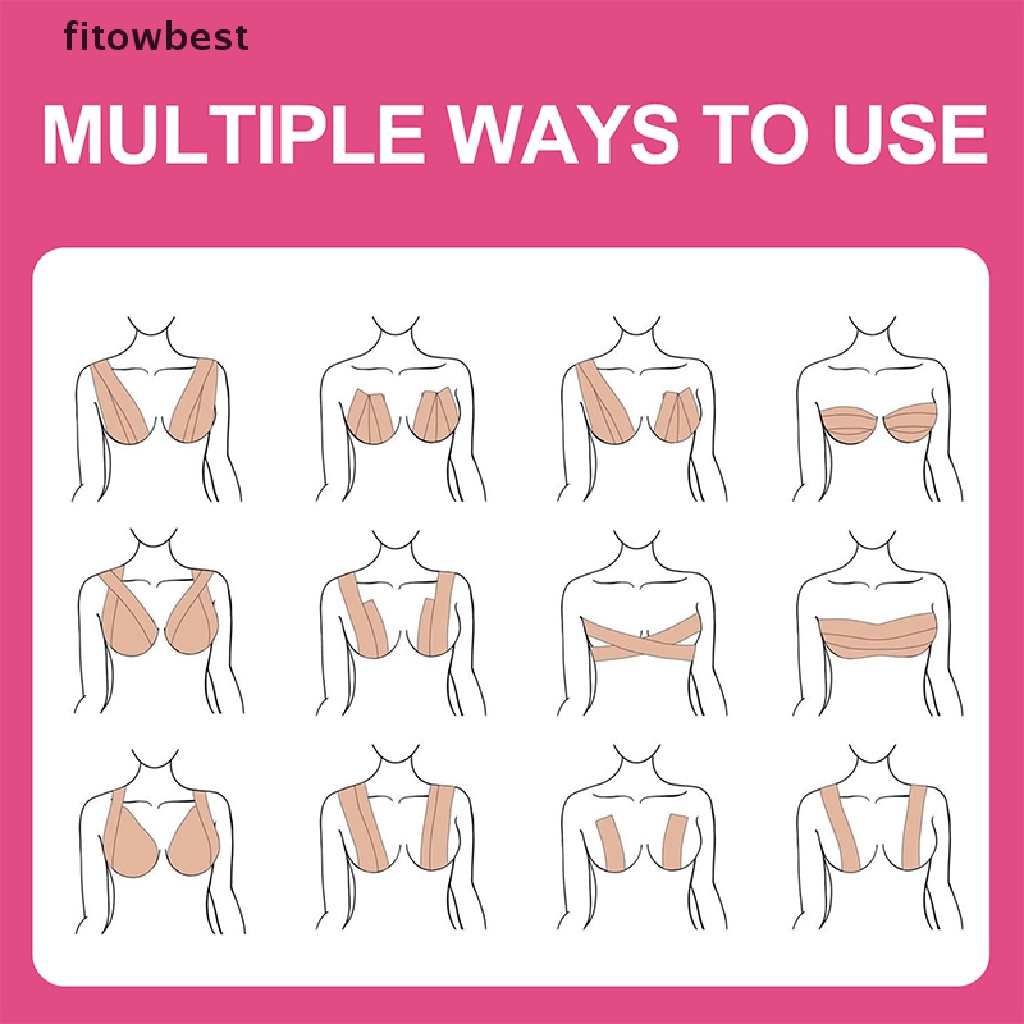 fitowbest

MULTIPLE WAYS TO USE