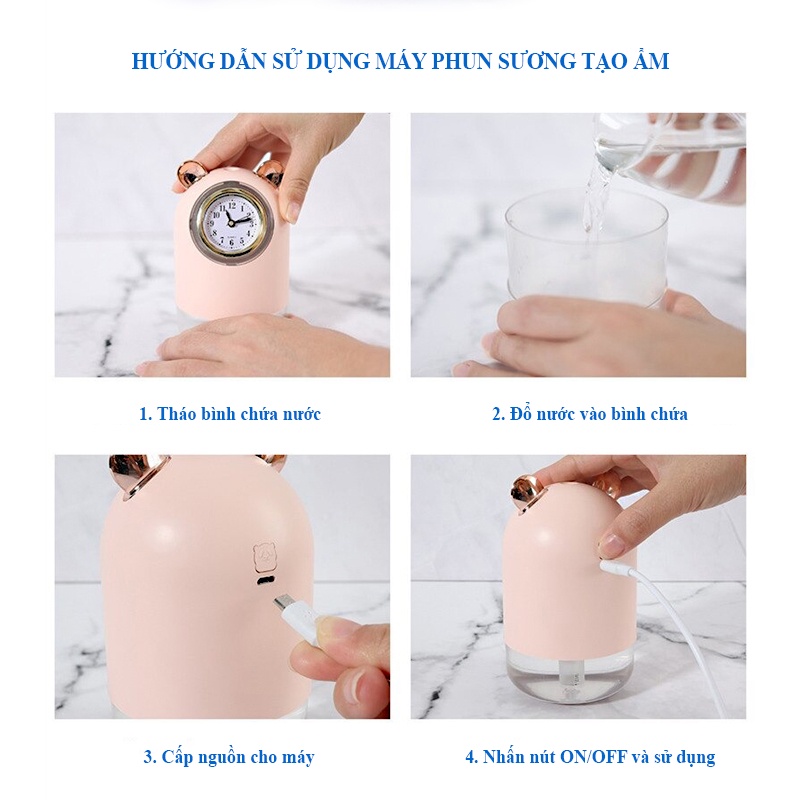 HƯỚNG DẪN SỬ DỤNG MÁY PHUN SƯƠNG TẠO ẨM

1. Tháo bình chứa nước

2. Đổ nước vào bình chứa

3. Cấp nguồn cho máy

4. Nhấn nút ON/OFF và sử dụng