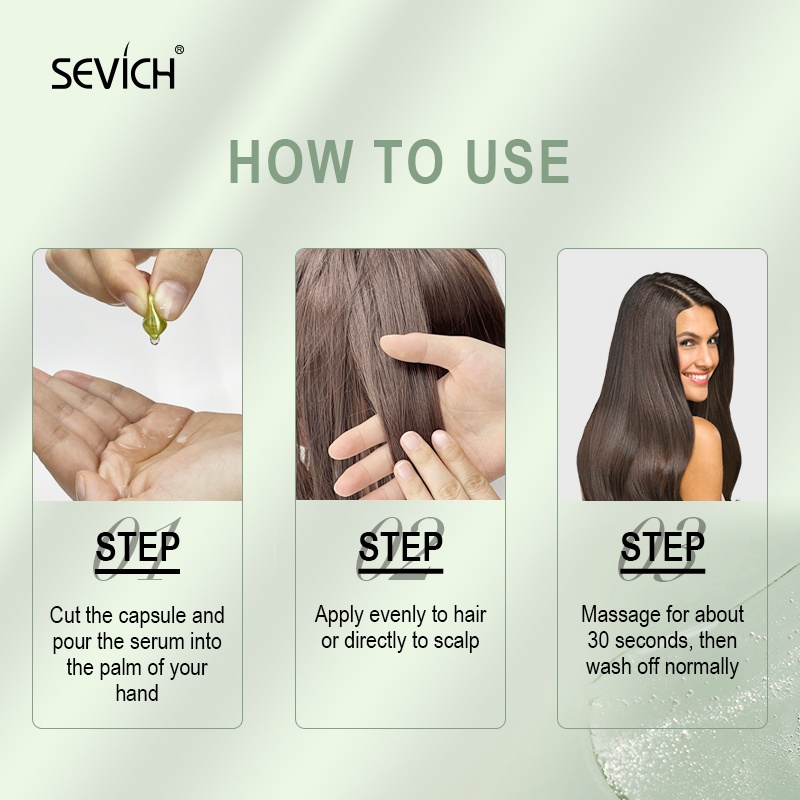 SEVICH®

HOW TO USE

01
STEP

Cut the capsule and pour the serum into the palm of your hand

02
STEP

Apply evenly to hair or directly to scalp

03
STEP

Massage for about 30 seconds, then wash off normally