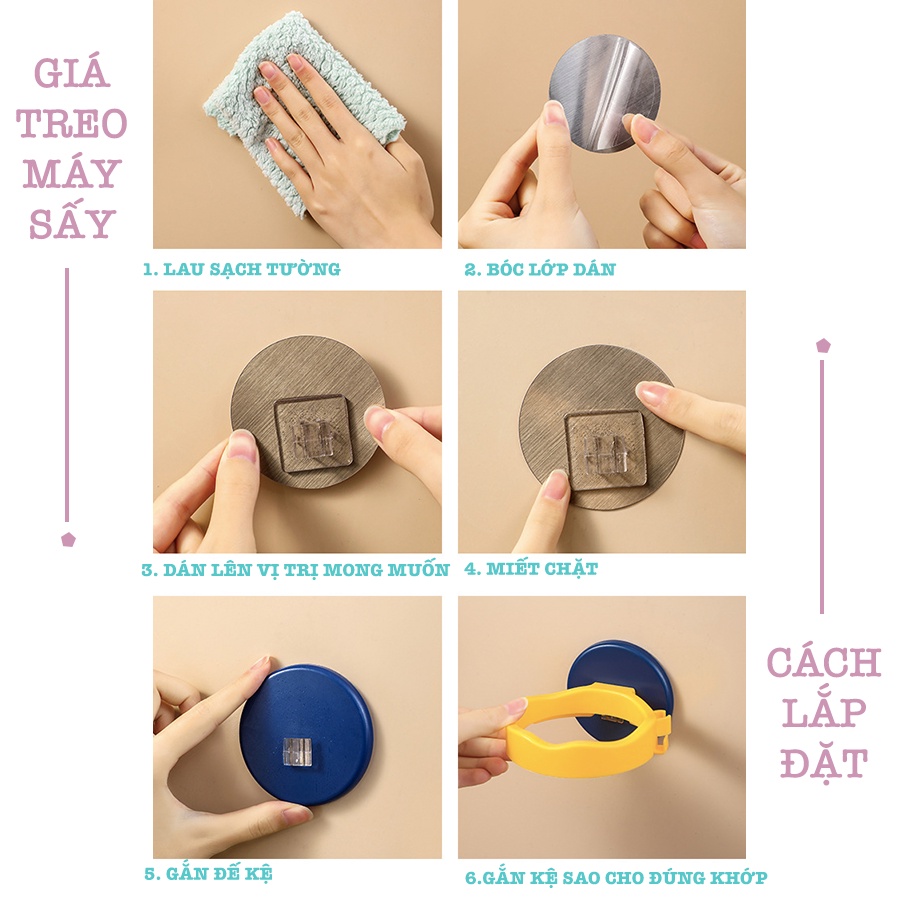 GIÁ TREO MÁY SẤY

1. LAU SẠCH TƯỜNG

2. BÓC LỚP DÁN

3. DÁN LÊN VỊ TRỊ MONG MUỐN

4. MIẾT CHẶT

5. GẮN ĐẾ KỆ

6.GẮN KỆ SAO CHO ĐÚNG KHỚP

CÁCH LẮP ĐẶT